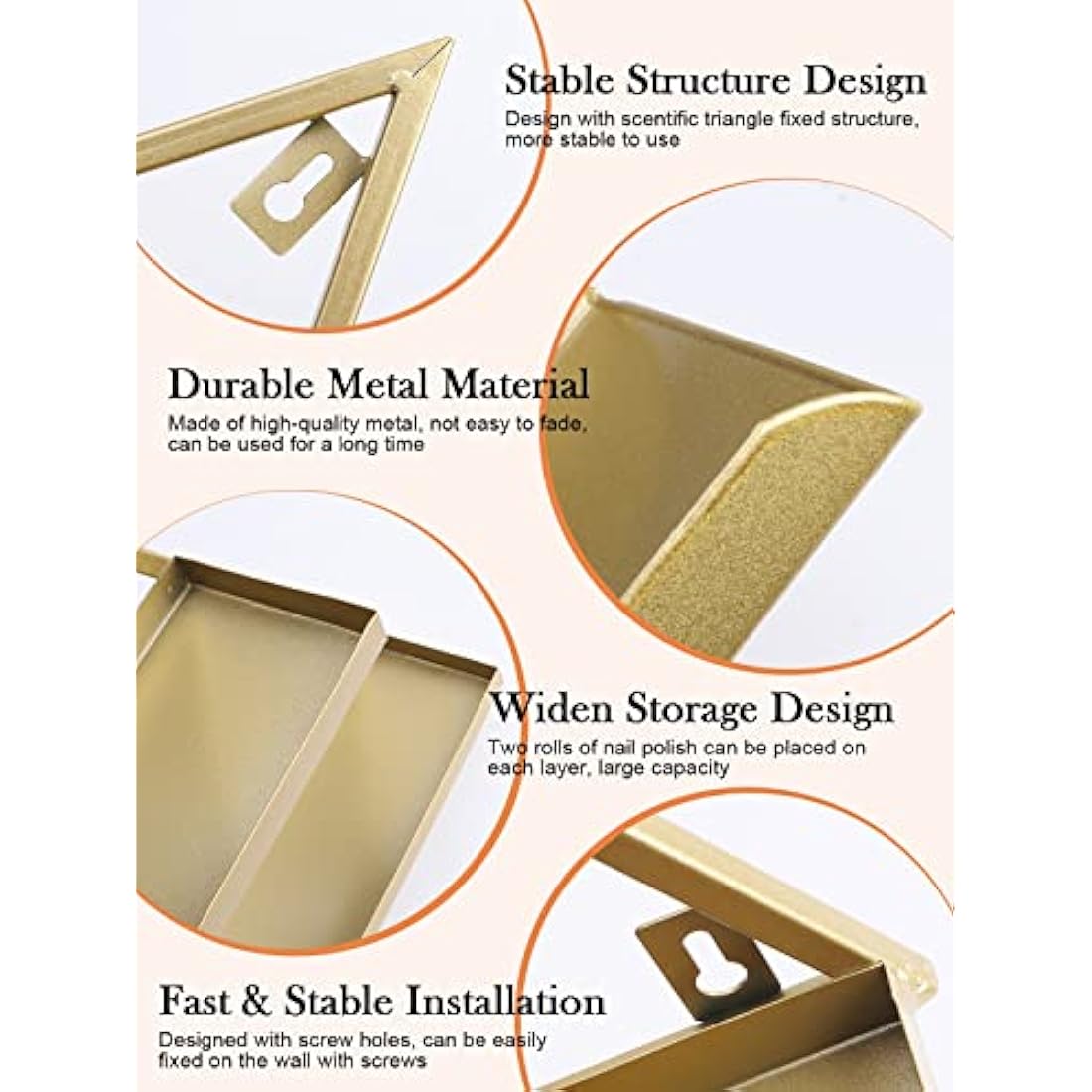 Stable Structure Design
Design with scentific triangle fixed structure, more stable to use

Durable Metal Material
Made of high-quality metal, not easy to fade, can be used for a long time

Widen Storage Design
Two rolls of nail polish can be placed on each layer, large capacity

Fast & Stable Installation
Designed with screw holes, can be easily fixed on the wall with screws