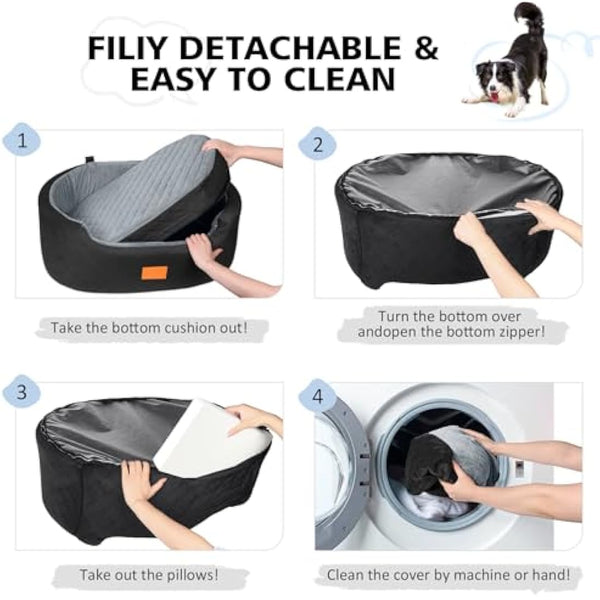 FILIY DETACHABLE & EASY TO CLEAN

1

Take the bottom cushion out!

2

Turn the bottom over andopen the bottom zipper!

3

Take out the pillows!

4

Clean the cover by machine or hand!