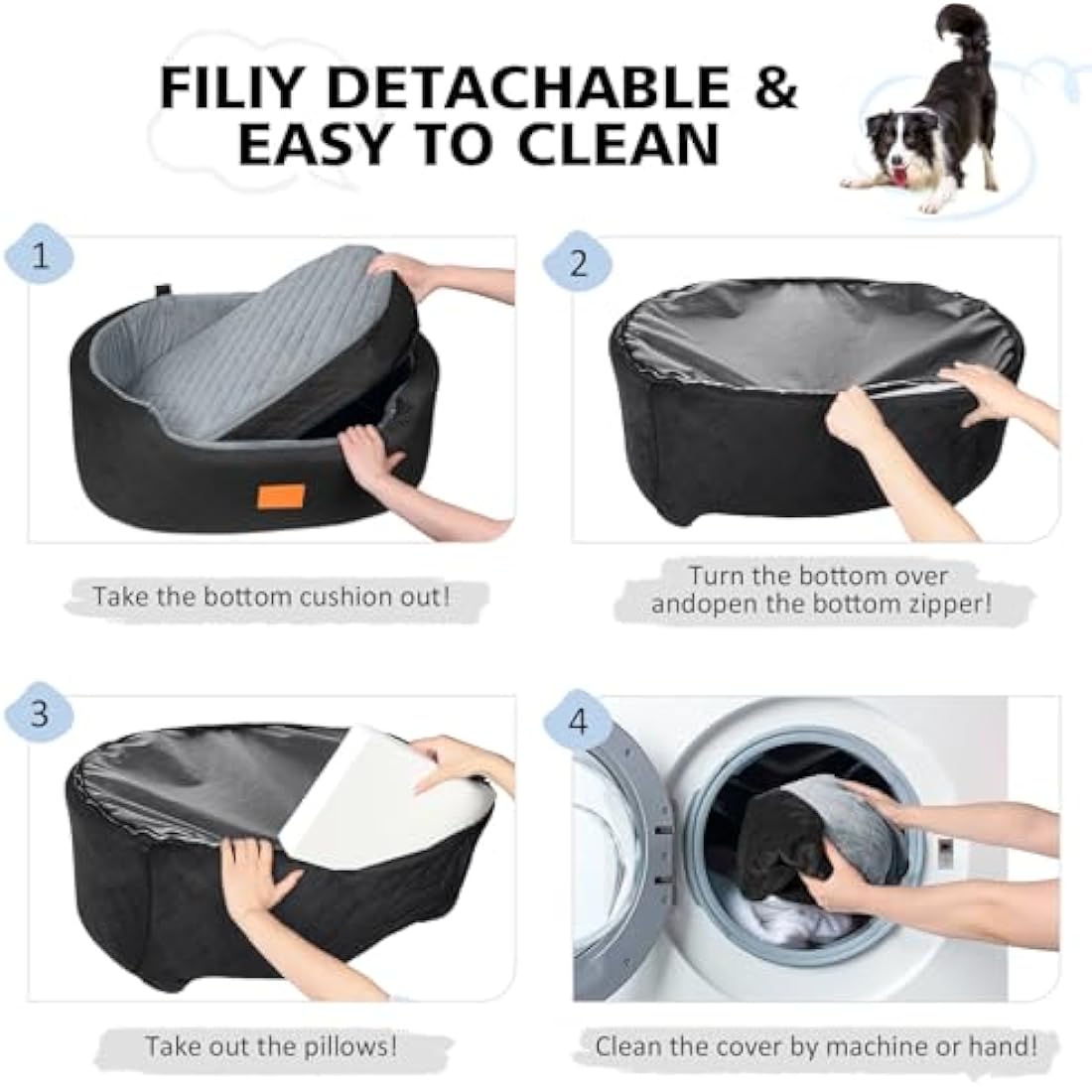 FILIY DETACHABLE & EASY TO CLEAN

1

Take the bottom cushion out!

2

Turn the bottom over andopen the bottom zipper!

3

Take out the pillows!

4

Clean the cover by machine or hand!