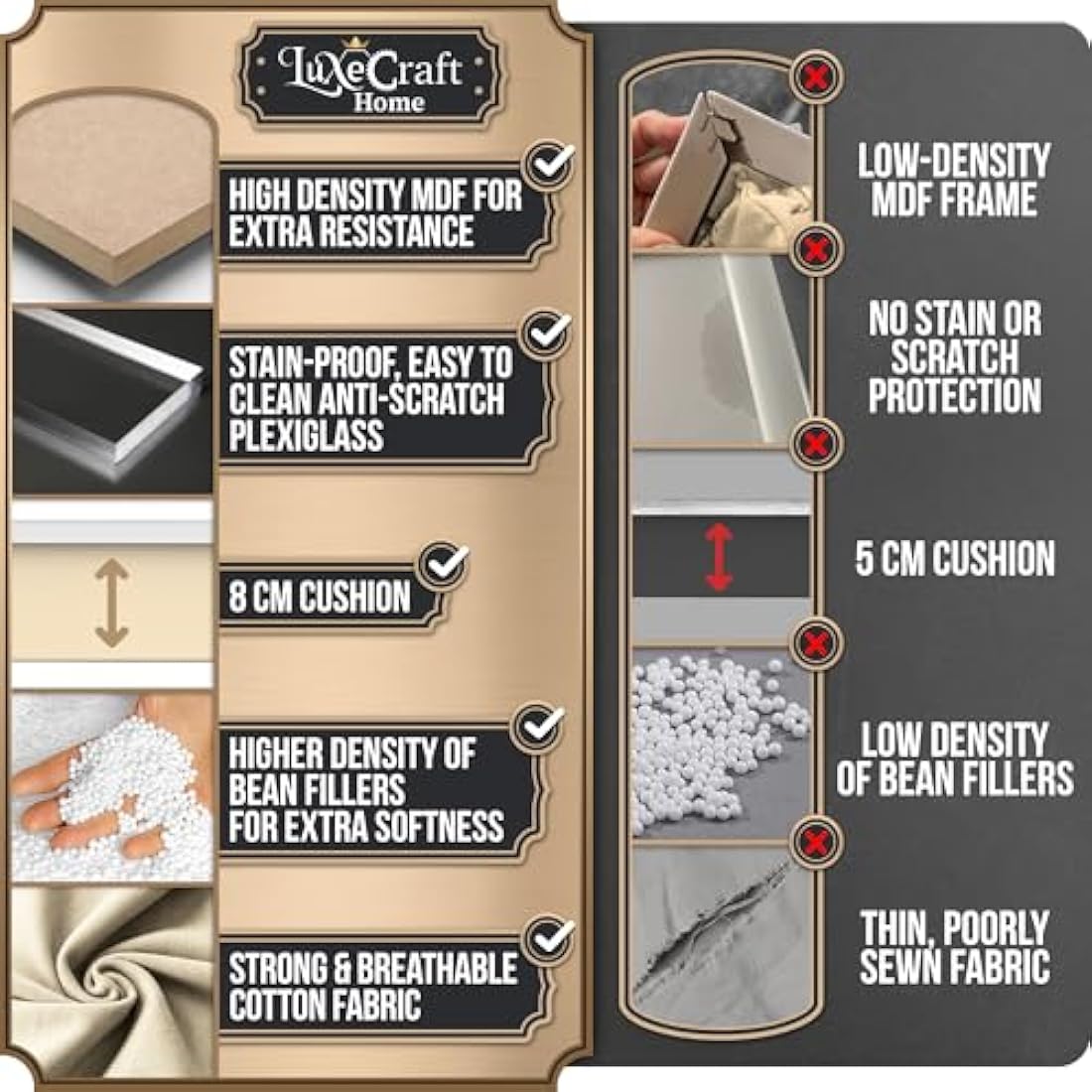 LuxeCraft Home

HIGH DENSITY MDF FOR EXTRA RESISTANCE

STAIN-PROOF, EASY TO CLEAN ANTI-SCRATCH PLEXIGLASS

8 CM CUSHION

HIGHER DENSITY OF BEAN FILLERS FOR EXTRA SOFTNESS

STRONG & BREATHABLE COTTON FABRIC

LOW-DENSITY MDF FRAME

NO STAIN OR SCRATCH PROTECTION

5 CM CUSHION

LOW DENSITY OF BEAN FILLERS

THIN, POORLY SEWN FABRIC