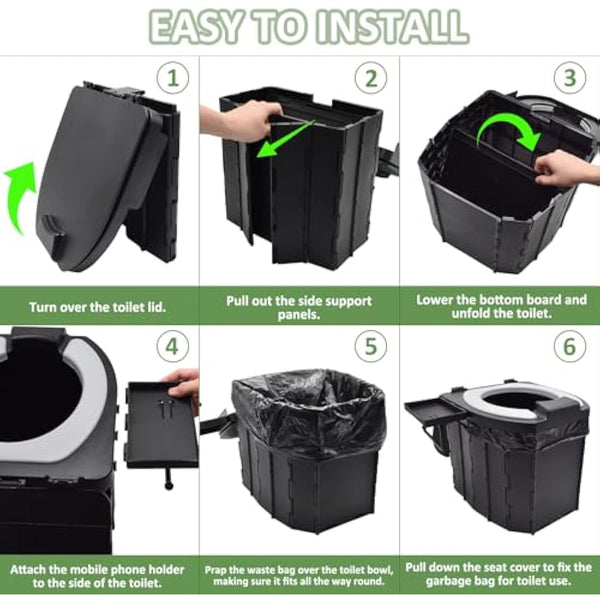 EASY TO INSTALL

1

Turn over the toilet lid.

2

Pull out the side support panels.

3

Lower the bottom board and unfold the toilet.

4

Attach the mobile phone holder to the side of the toilet.

5

Prap the waste bag over the toilet bowl, making sure it fits all the way round.

6

Pull down the seat cover to fix the garbage bag for toilet use.