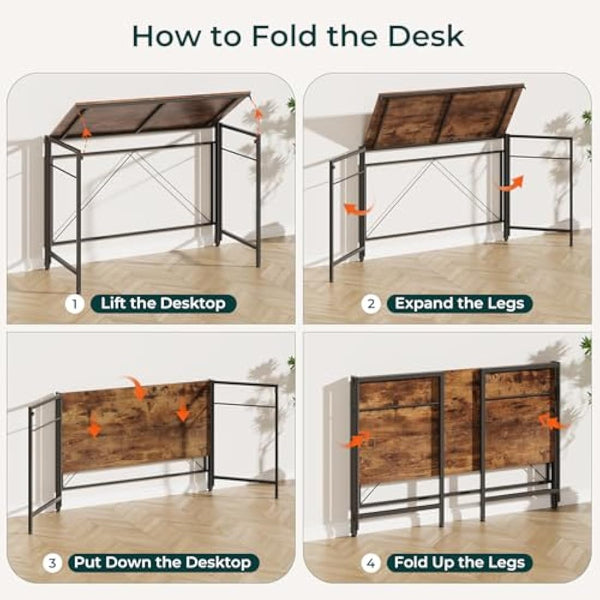 How to Fold the Desk

1 Lift the Desktop

2 Expand the Legs

3 Put Down the Desktop

4 Fold Up the Legs