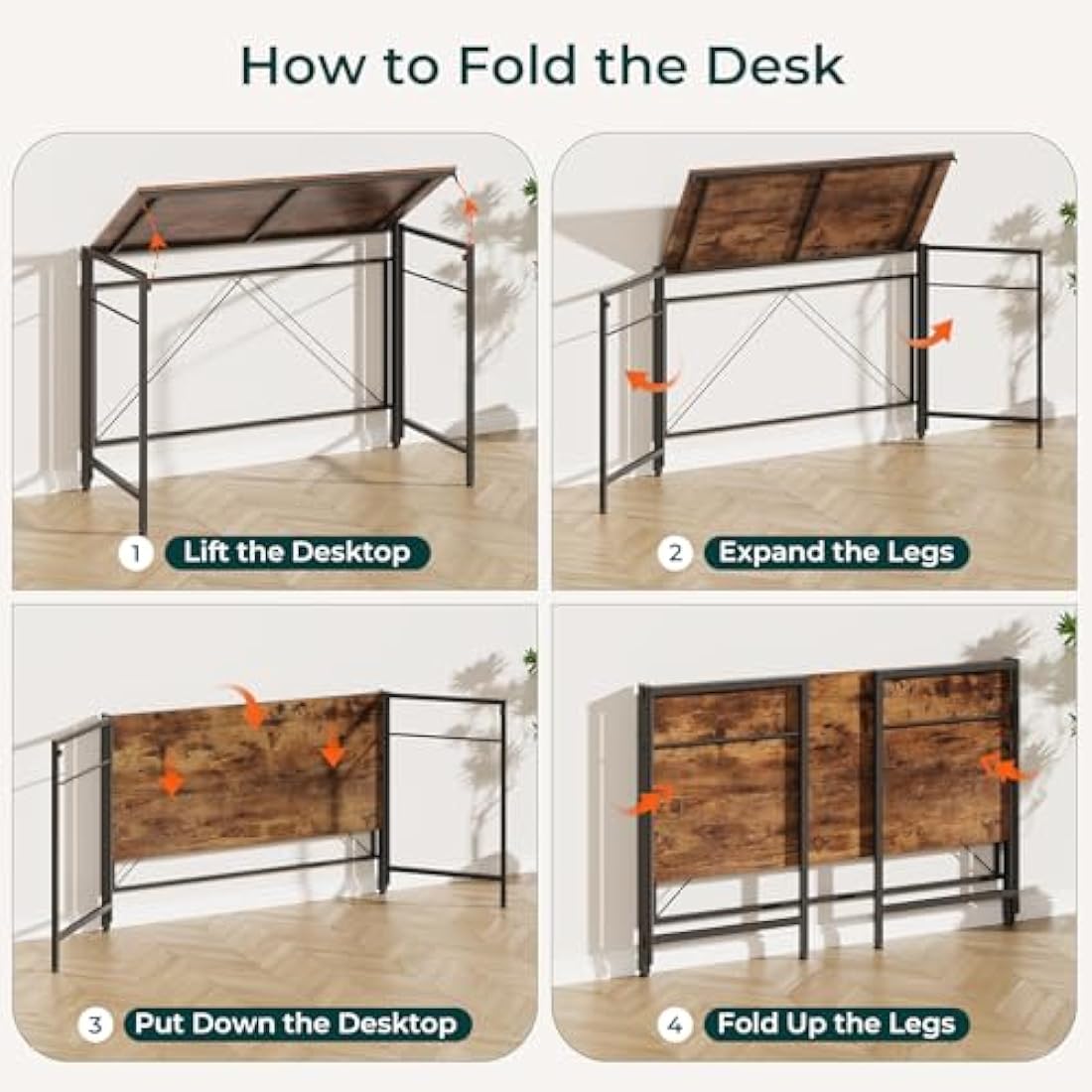 How to Fold the Desk

1 Lift the Desktop

2 Expand the Legs

3 Put Down the Desktop

4 Fold Up the Legs