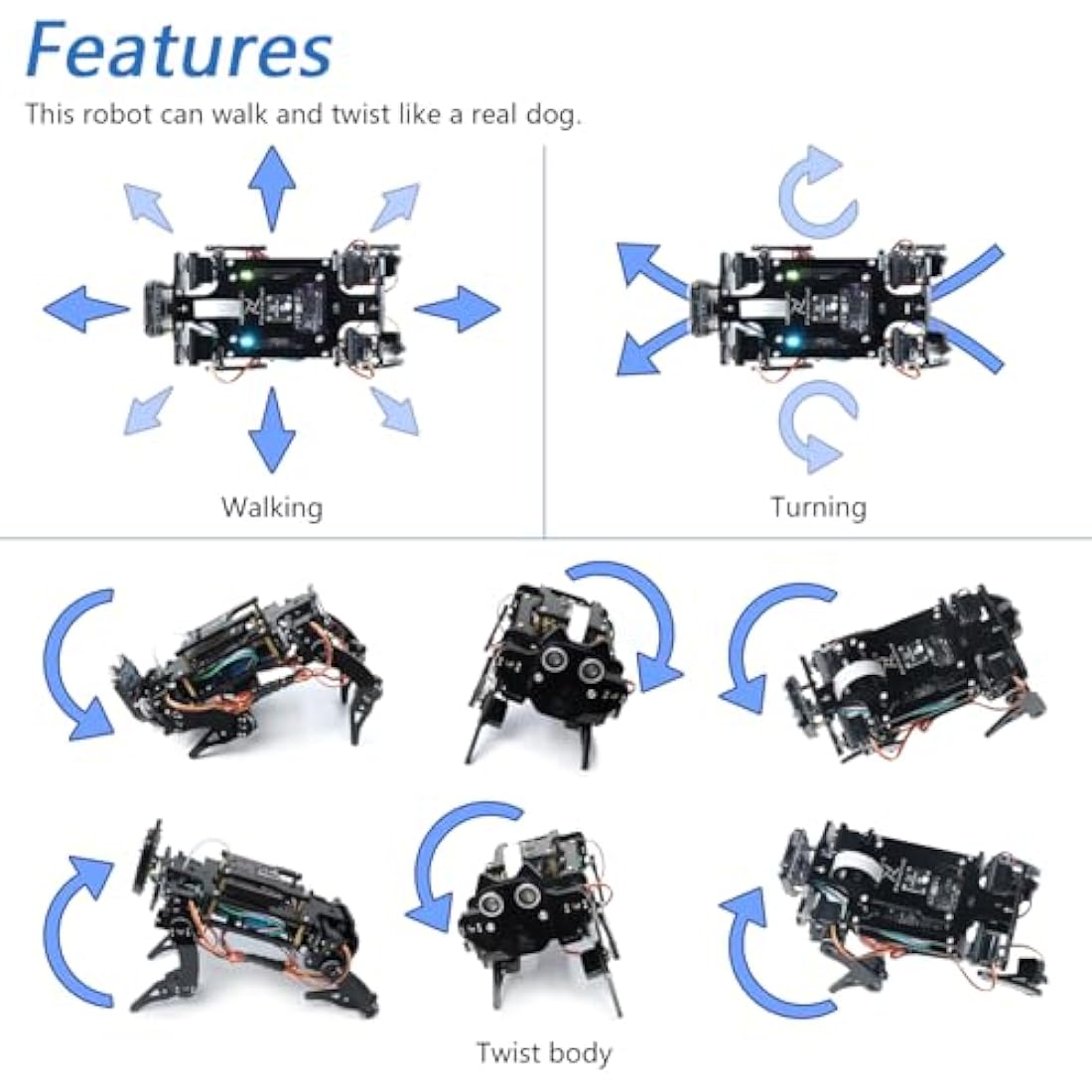 Features

This robot can walk and twist like a real dog.

Walking

Turning

Twist body