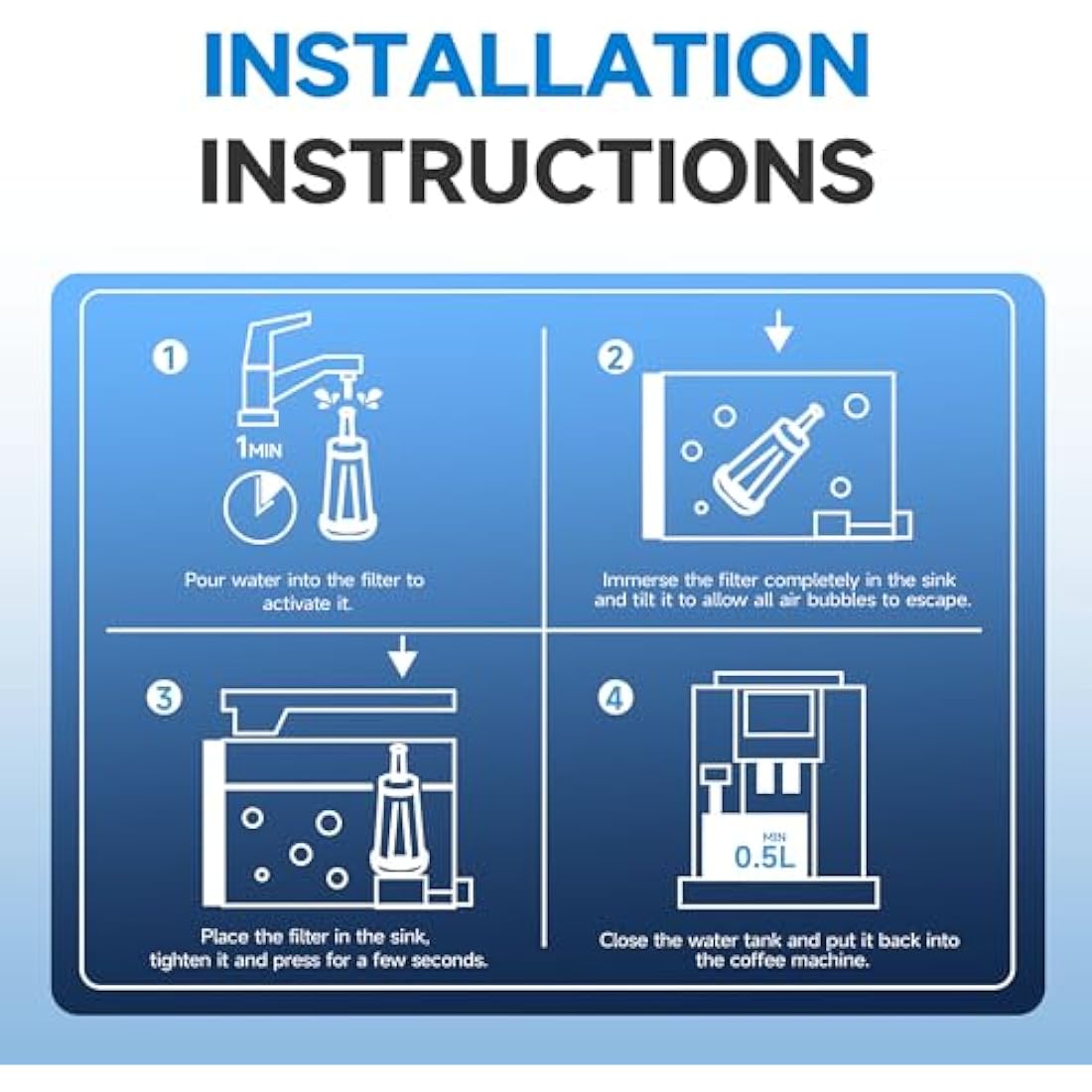 INSTALLATION INSTRUCTIONS

1

1MIN

Pour water into the filter to activate it.

2

Immerse the filter completely in the sink and tilt it to allow all air bubbles to escape.

3

Place the filter in the sink, tighten it and press for a few seconds.

4

MIN 0.5L

Close the water tank and put it back into the coffee machine.