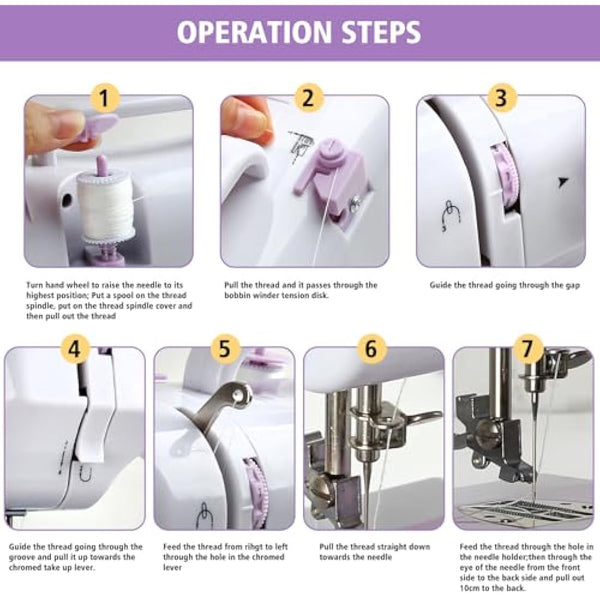 OPERATION STEPS

1

Turn hand wheel to raise the needle to its highest position; Put a spool on the thread spindle, put on the thread spindle cover and then pull out the thread

2

Pull the thread and it passes through the bobbin winder tension disk.

3

Guide the thread going through the gap

4

Guide the thread going through the groove and pull it up towards the chromed take up lever.

5

Feed the thread from rihgt to left through the hole in the chromed lever

6

Pull the thread straight down towards the needle

7

Feed the thread through the hole in the needle holder;then through the eye of the needle from the front side to the back side and pull out 10cm to the back.