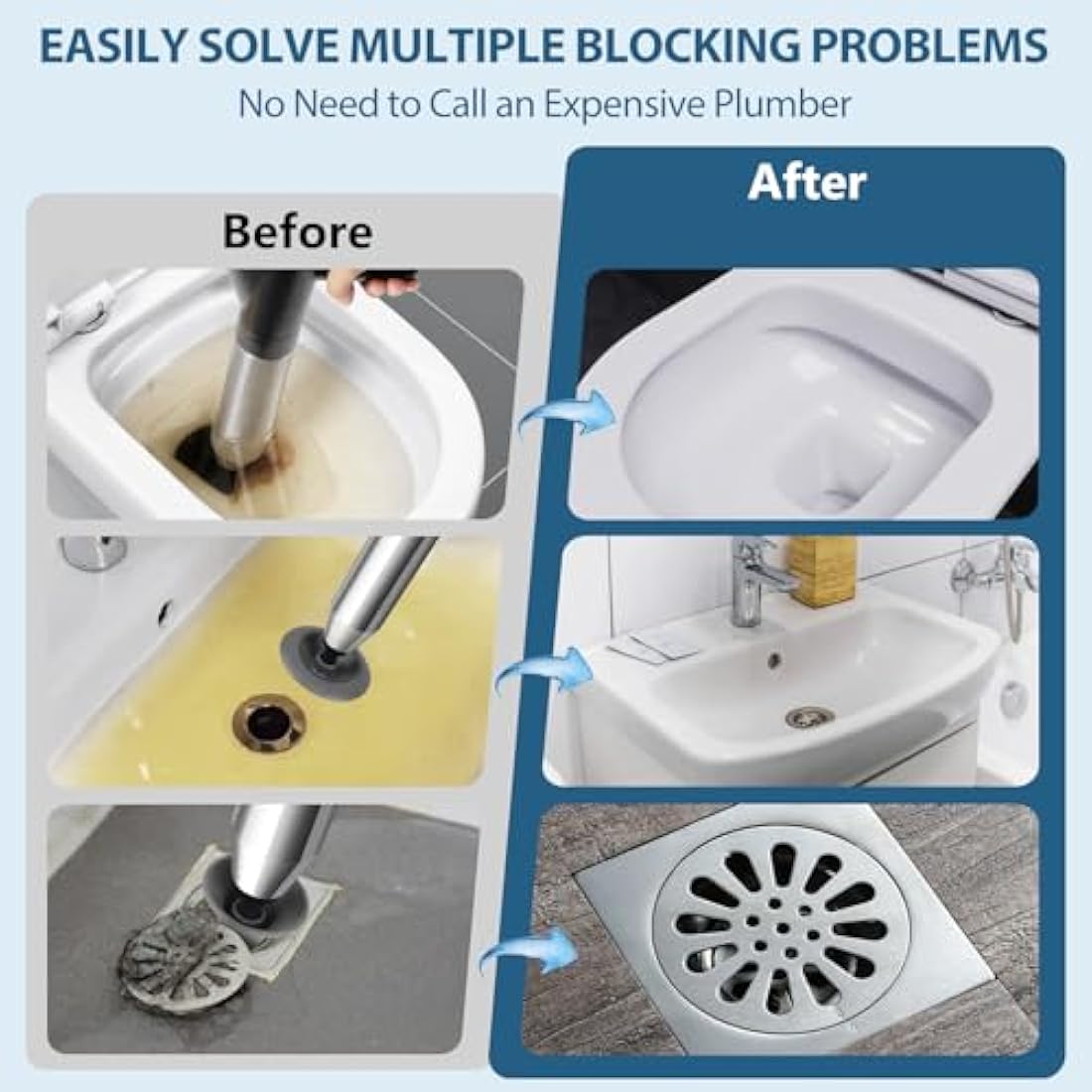 EASILY SOLVE MULTIPLE BLOCKING PROBLEMS
No Need to Call an Expensive Plumber

Before

After