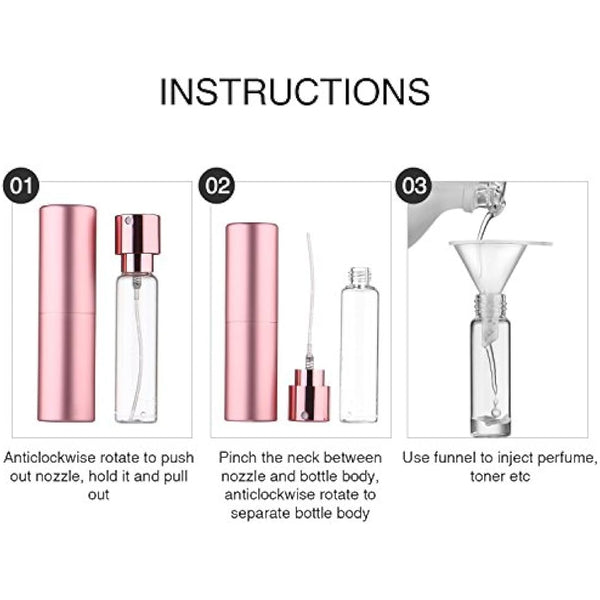 INSTRUCTIONS

01

Anticlockwise rotate to push out nozzle, hold it and pull out

02

Pinch the neck between nozzle and bottle body, anticlockwise rotate to separate bottle body

03

Use funnel to inject perfume, toner etc