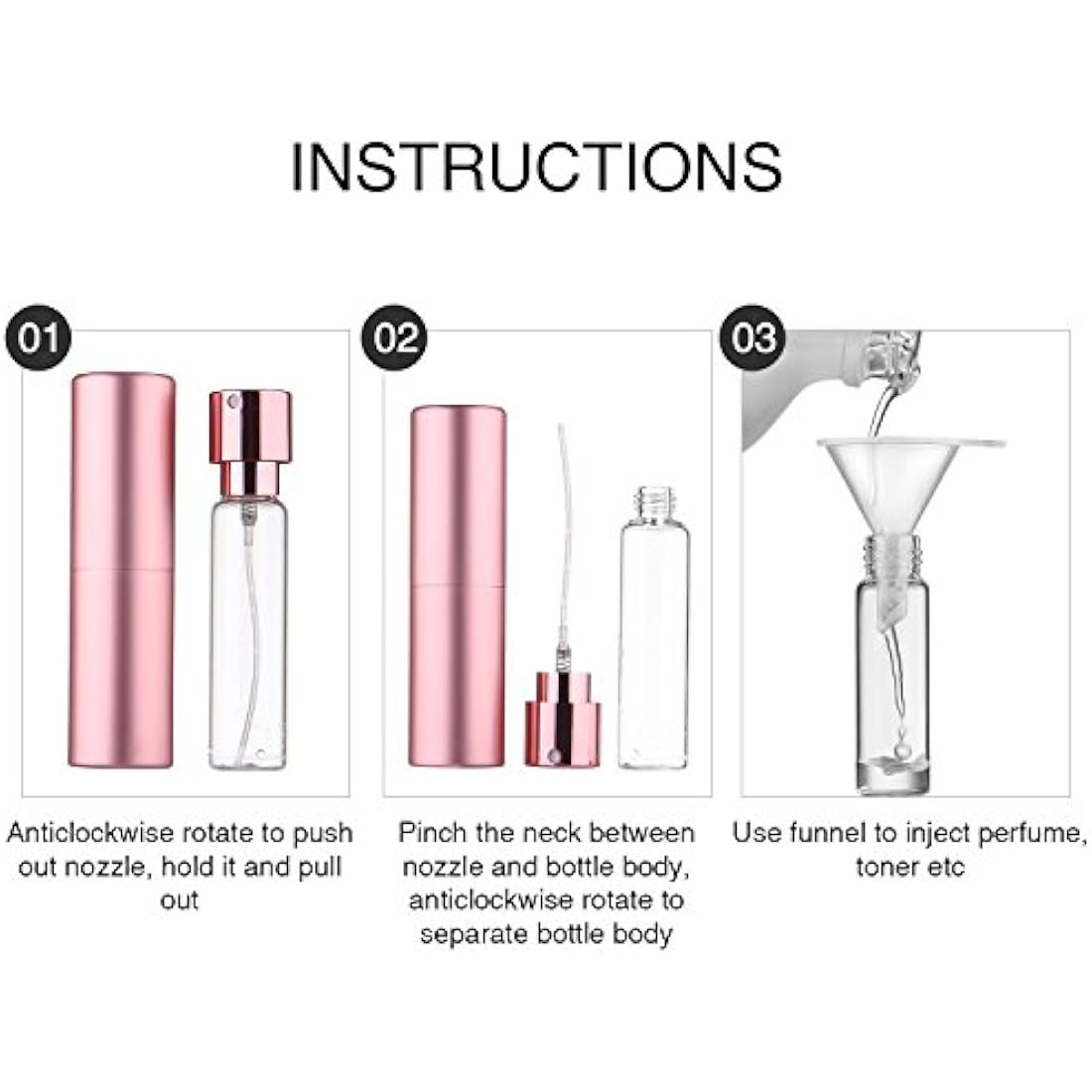 INSTRUCTIONS

01

Anticlockwise rotate to push out nozzle, hold it and pull out

02

Pinch the neck between nozzle and bottle body, anticlockwise rotate to separate bottle body

03

Use funnel to inject perfume, toner etc