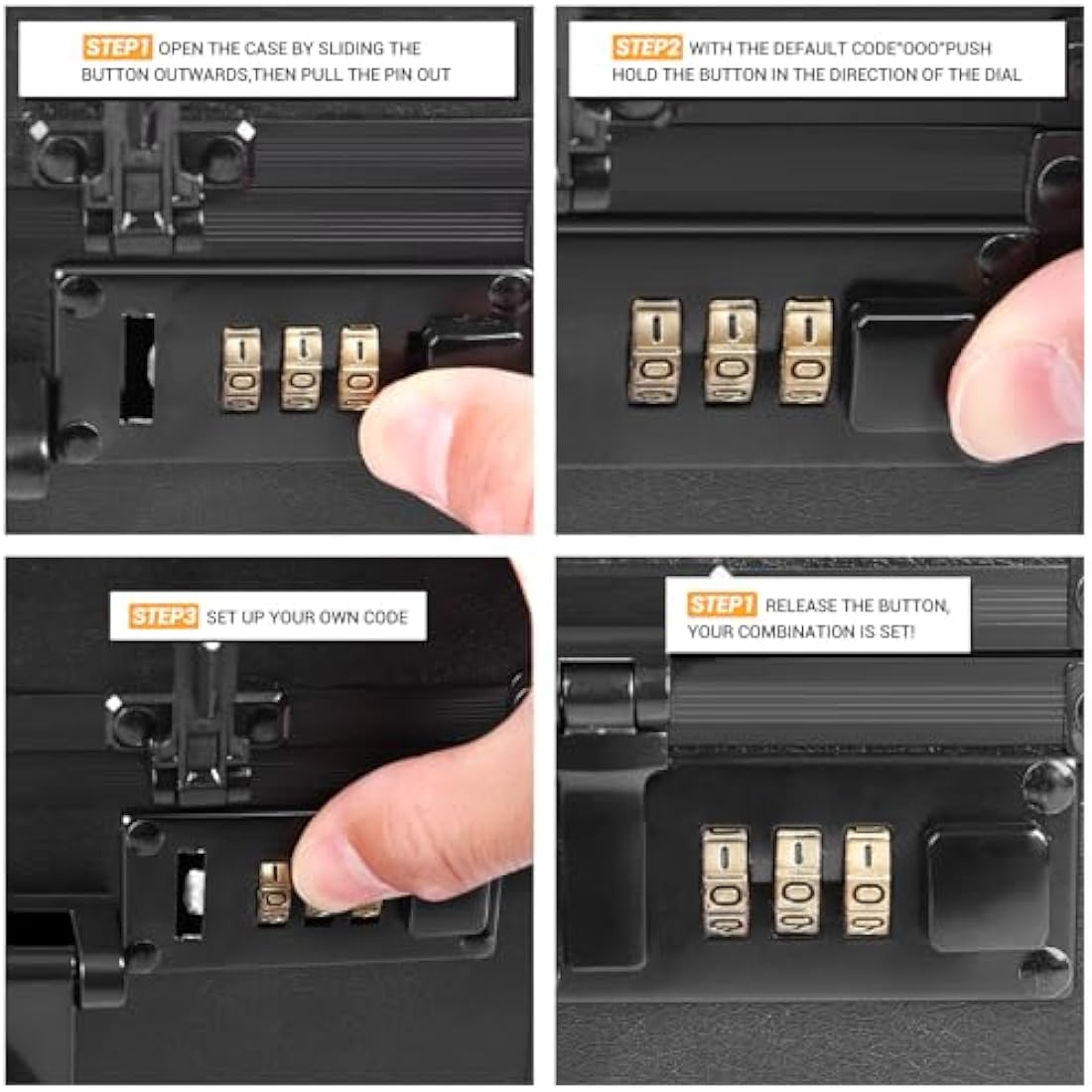 STEP1 OPEN THE CASE BY SLIDING THE BUTTON OUTWARDS,THEN PULL THE PIN OUT

STEP2 WITH THE DEFAULT CODE"000"PUSH HOLD THE BUTTON IN THE DIRECTION OF THE DIAL

STEP3 SET UP YOUR OWN CODE

STEP1 RELEASE THE BUTTON, YOUR COMBINATION IS SET!