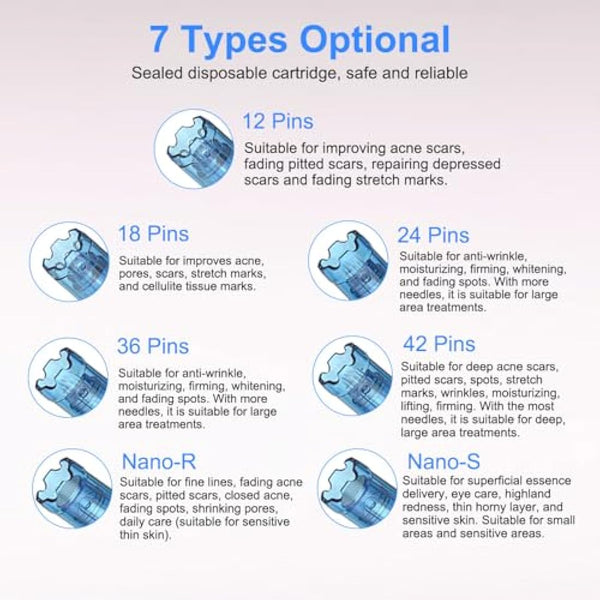 7 Types Optional

Sealed disposable cartridge, safe and reliable

12 Pins

Suitable for improving acne scars, fading pitted scars, repairing depressed scars and fading stretch marks.

18 Pins

Suitable for improves acne, pores, scars, stretch marks, and cellulite tissue marks.

24 Pins

Suitable for anti-wrinkle, moisturizing, firming, whitening, and fading spots. With more needles, it is suitable for large area treatments.

36 Pins

Suitable for anti-wrinkle, moisturizing, firming, whitening, and fading spots. With more needles, it is suitable for large area treatments.

42 Pins

Suitable for deep acne scars, pitted scars, spots, stretch marks, wrinkles, moisturizing, lifting, firming. With the most needles, it is suitable for deep, large area treatments.

Nano-R

Suitable for fine lines, fading acne scars, pitted scars, closed acne, fading spots, shrinking pores, daily care (suitable for sensitive thin skin).

Nano-S

Suitable for superficial essence delivery, eye care, highland redness, thin horny layer, and sensitive skin. Suitable for small areas and sensitive areas.