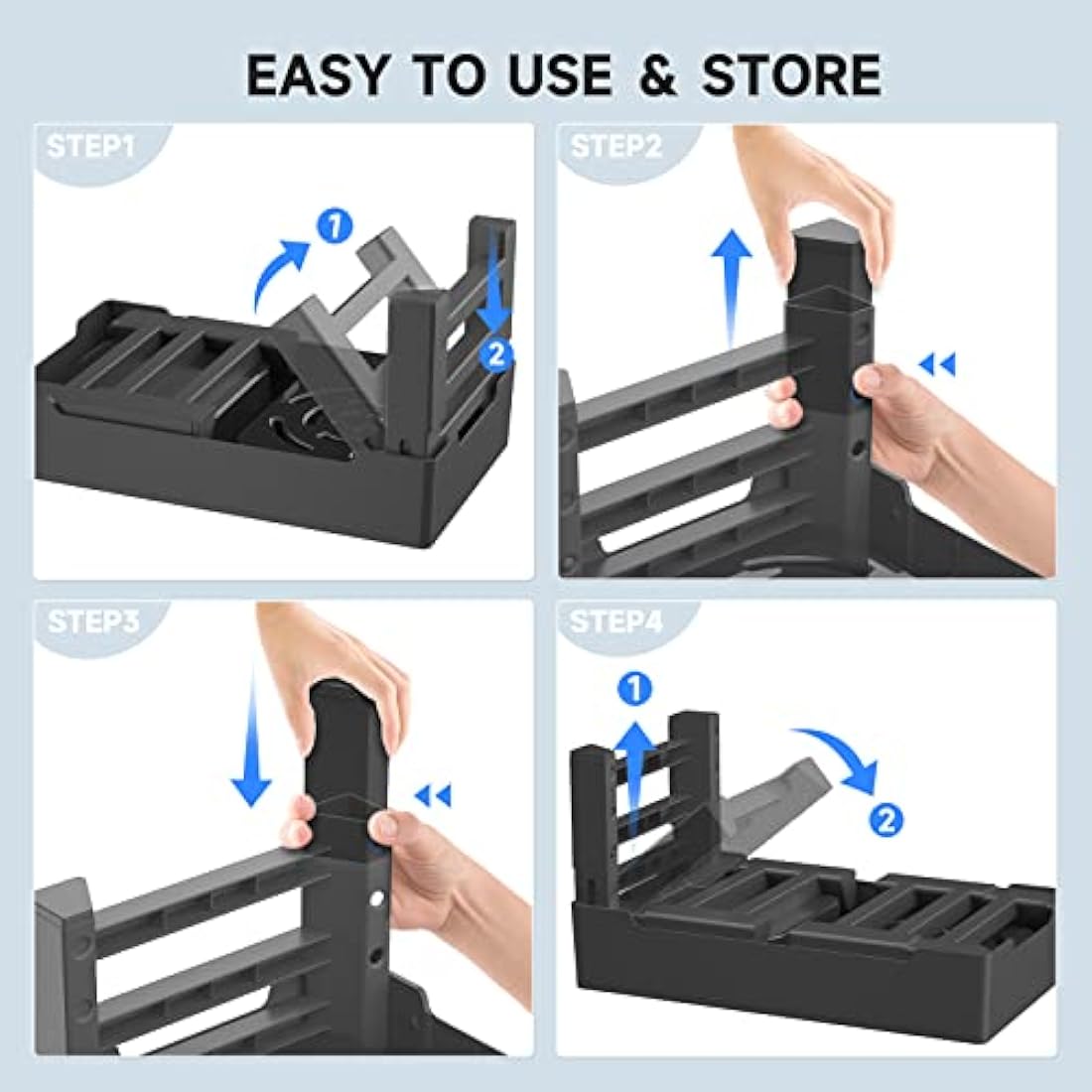 EASY TO USE & STORE

STEP1

1

2

STEP2

STEP3

STEP4

1

2