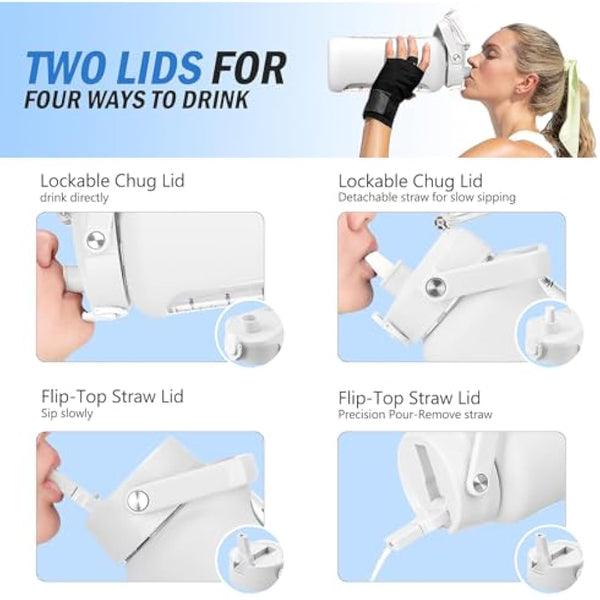 TWO LIDS FOR
FOUR WAYS TO DRINK

Lockable Chug Lid
drink directly

Lockable Chug Lid
Detachable straw for slow sipping

Flip-Top Straw Lid
Sip slowly

Flip-Top Straw Lid
Precision Pour-Remove straw