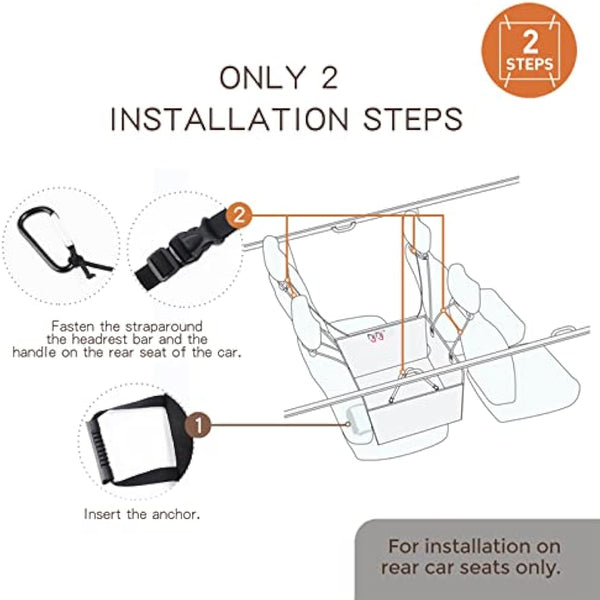 2 STEPS

ONLY 2 INSTALLATION STEPS

2

Fasten the straparound the headrest bar and the handle on the rear seat of the car.

1

Insert the anchor.

For installation on rear car seats only.