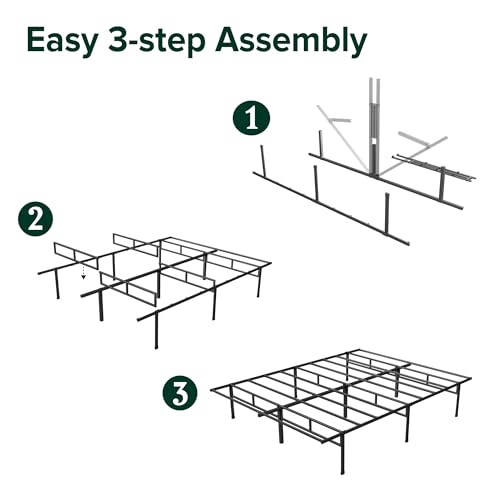 Easy 3-step Assembly

1

2

3