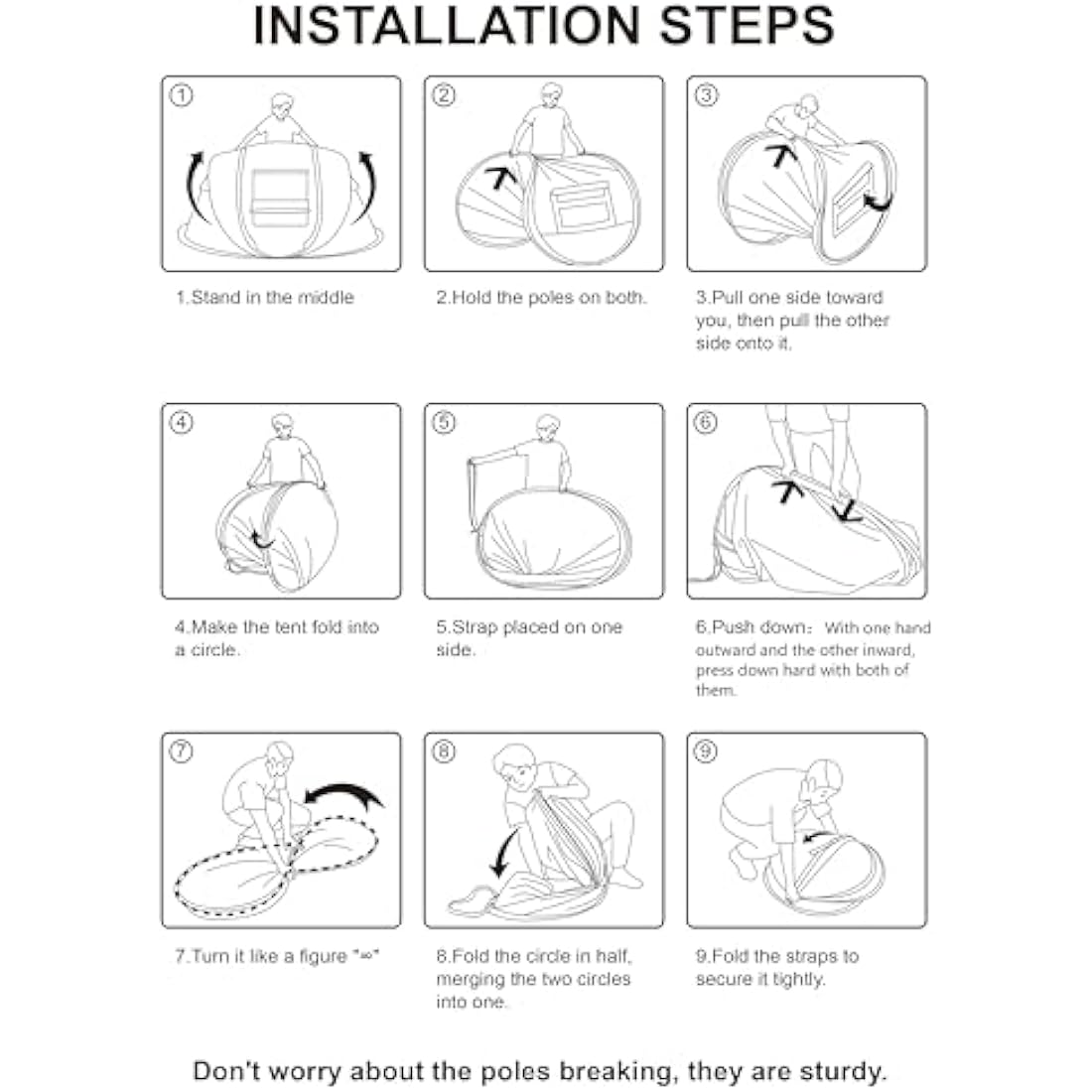 INSTALLATION STEPS

①

1.Stand in the middle

②

2.Hold the poles on both.

③

3.Pull one side toward you, then pull the other side onto it.

④

4.Make the tent fold into a circle.

⑤

5.Strap placed on one side.

⑥

6.Push down: With one hand outward and the other inward, press down hard with both of them.

⑦

7.Turn it like a figure "∞"

⑧

8.Fold the circle in half, merging the two circles into one.

⑨

9.Fold the straps to secure it tightly.

Don't worry about the poles breaking, they are sturdy.