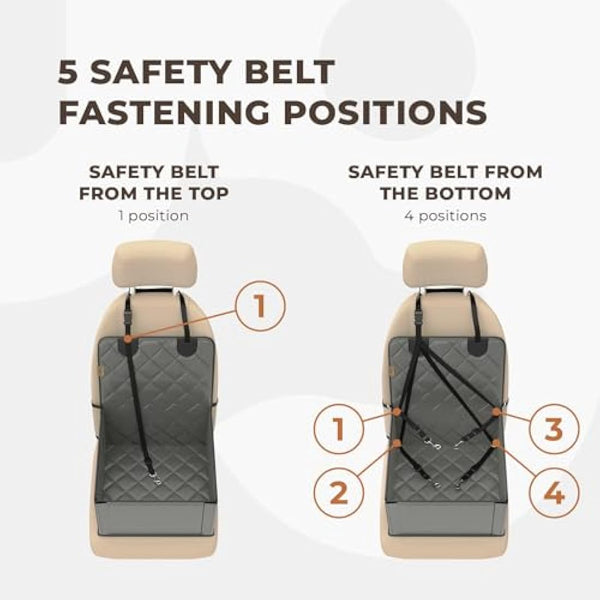 5 SAFETY BELT FASTENING POSITIONS

SAFETY BELT FROM THE TOP
1 position

1

SAFETY BELT FROM THE BOTTOM
4 positions

1
2
3
4