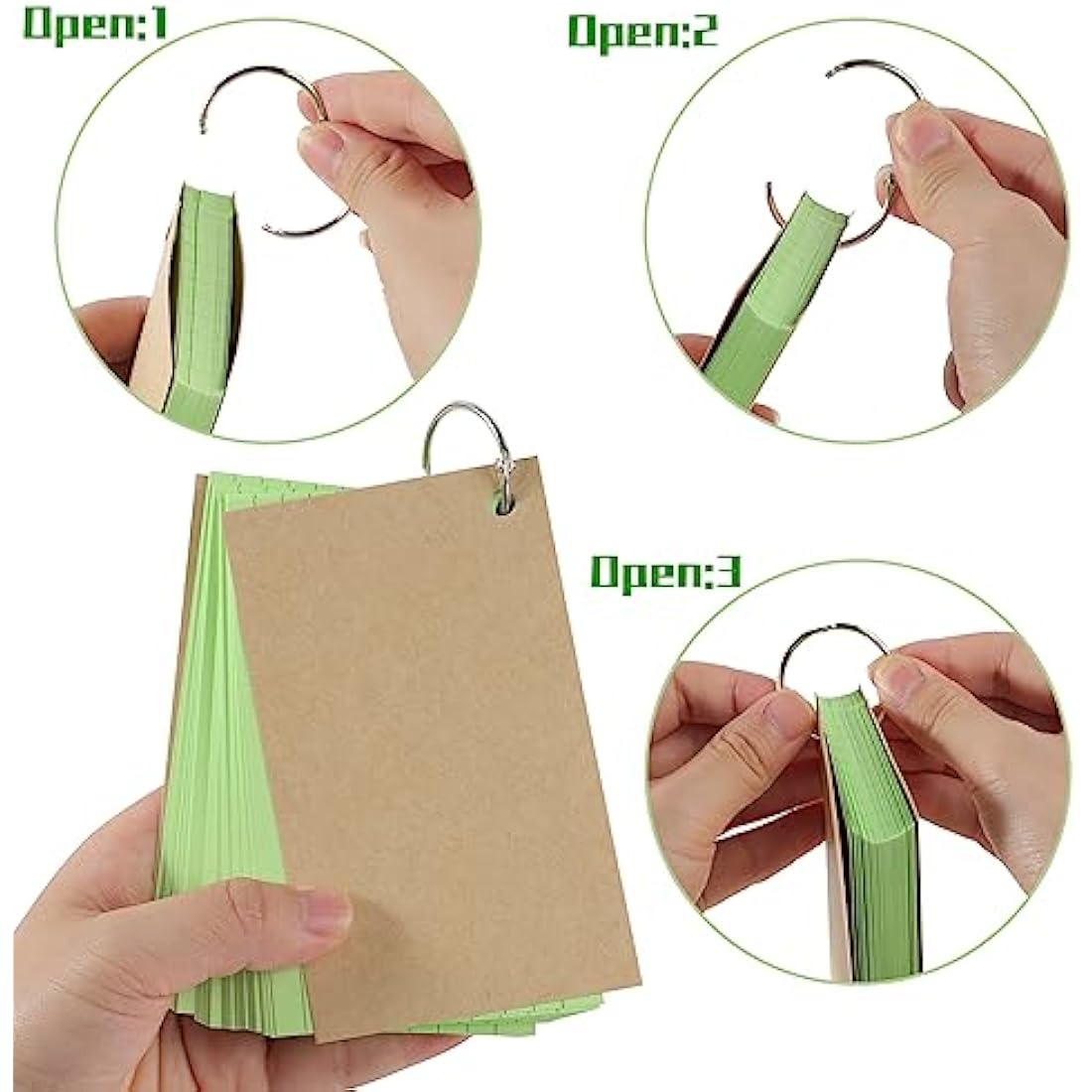 Open:1

Open:2

Open:3