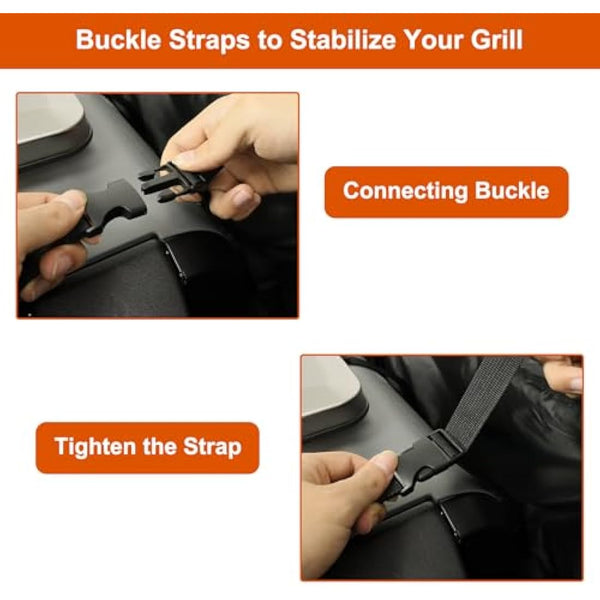 Buckle Straps to Stabilize Your Grill

Connecting Buckle

Tighten the Strap