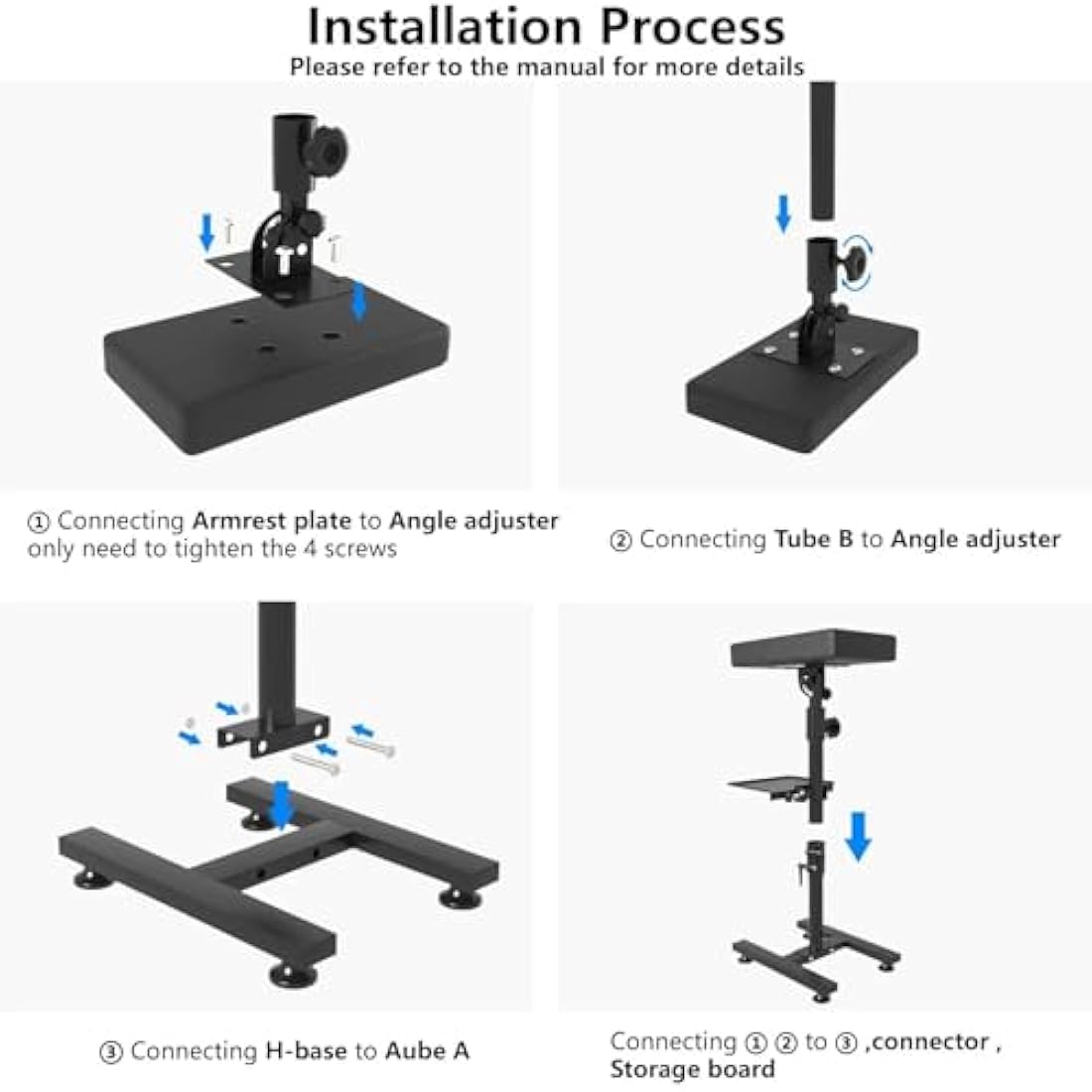 Installation Process
Please refer to the manual for more details

① Connecting Armrest plate to Angle adjuster only need to tighten the 4 screws

② Connecting Tube B to Angle adjuster

③ Connecting H-base to Aube A

Connecting ① ② to ③ ,connector , Storage board