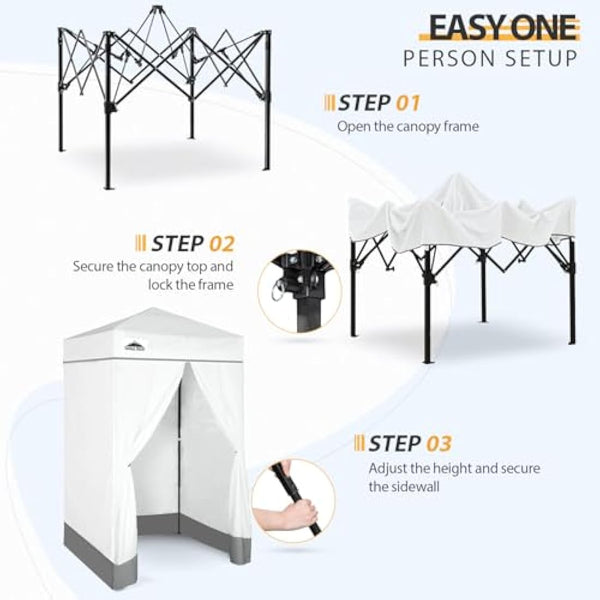 EASY ONE
PERSON SETUP

STEP 01
Open the canopy frame

STEP 02
Secure the canopy top and lock the frame

STEP 03
Adjust the height and secure the sidewall