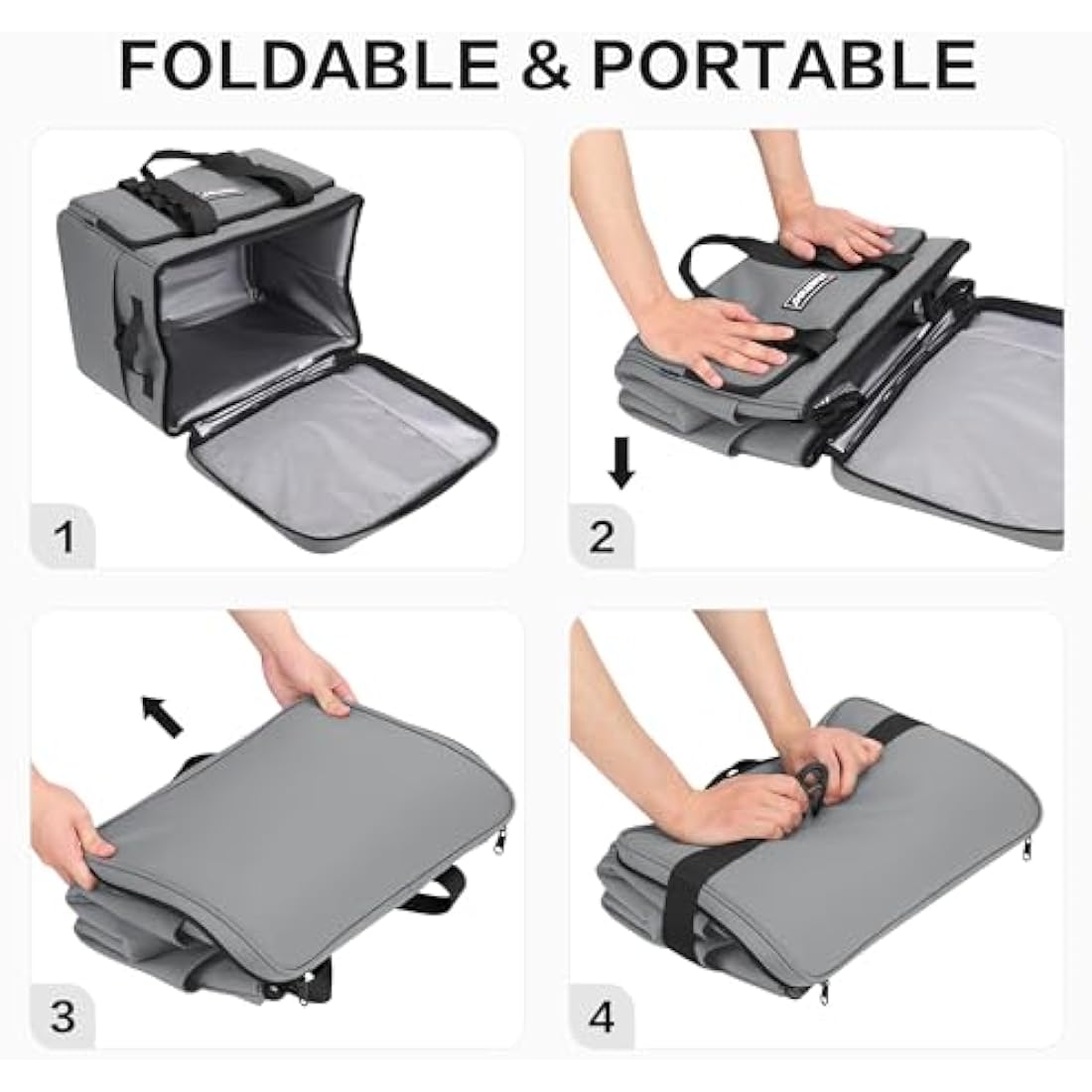 FOLDABLE & PORTABLE

1

2

3

4