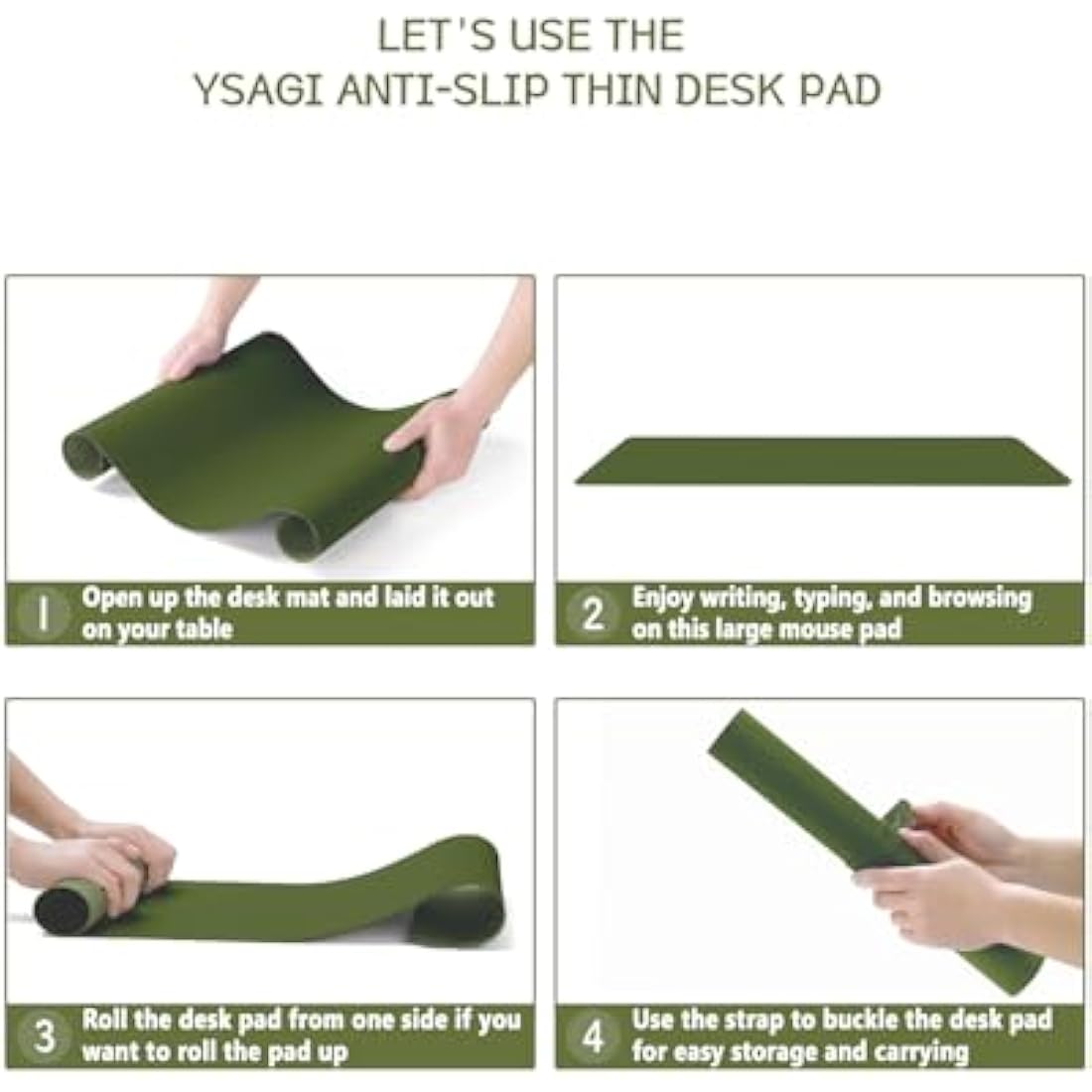 LET'S USE THE
YSAGI ANTI-SLIP THIN DESK PAD

1 Open up the desk mat and laid it out on your table

2 Enjoy writing, typing, and browsing on this large mouse pad

3 Roll the desk pad from one side if you want to roll the pad up

4 Use the strap to buckle the desk pad for easy storage and carrying