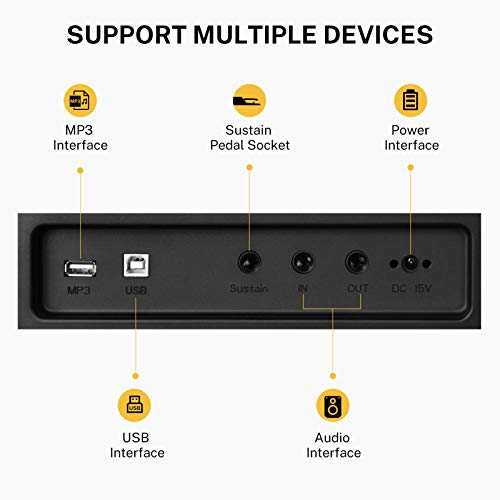 SUPPORT MULTIPLE DEVICES

MP3

MP3 Interface

Sustain Pedal Socket

Power Interface

MP3

USB

Sustain

IN

OUT

DC 15V

USB

USB Interface

Audio Interface