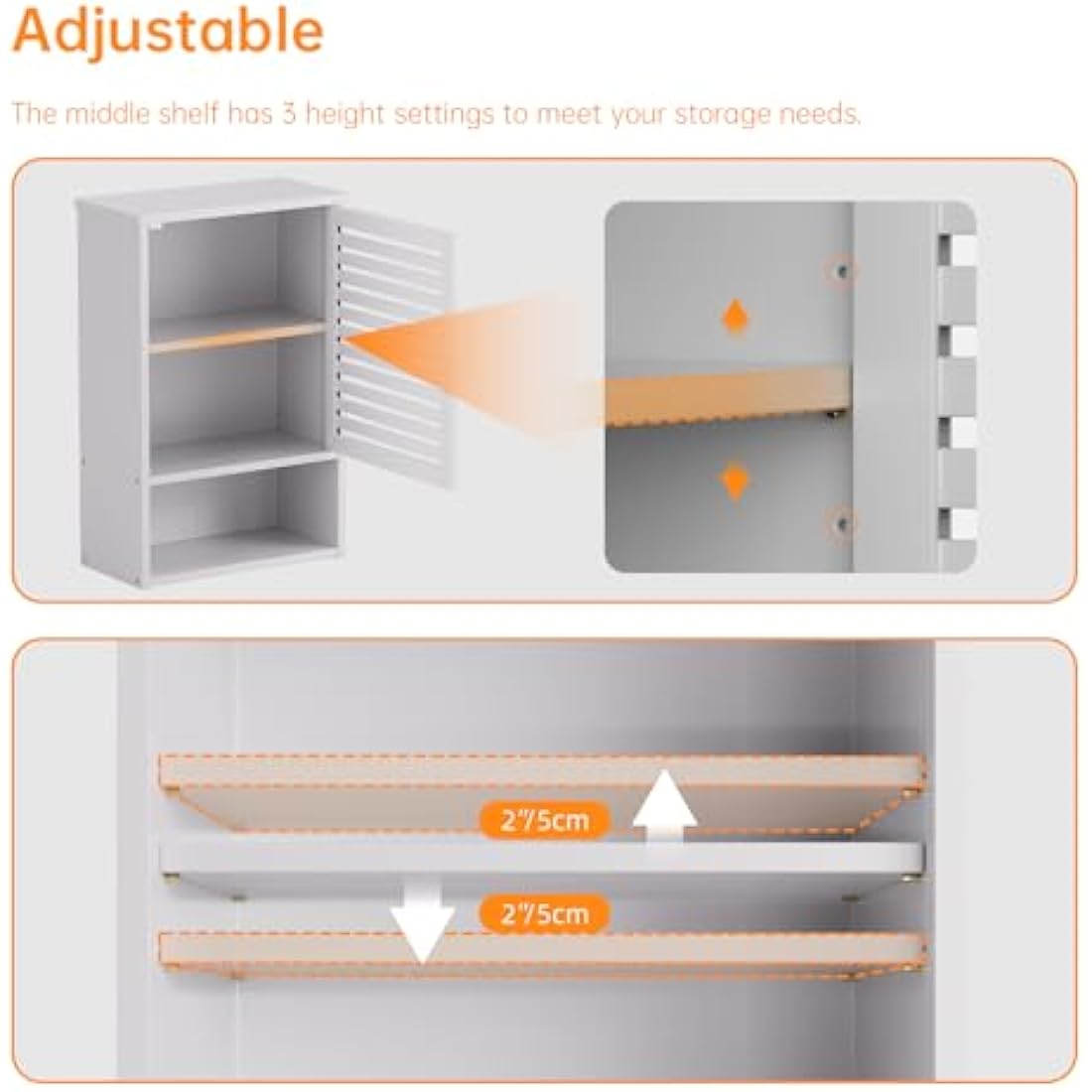 Adjustable

The middle shelf has 3 height settings to meet your storage needs.

2"/5cm

2"/5cm