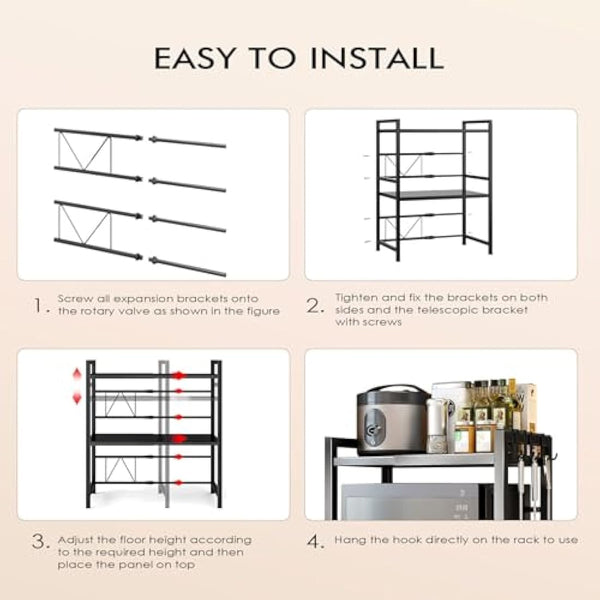 EASY TO INSTALL

1. Screw all expansion brackets onto the rotary valve as shown in the figure

2. Tighten and fix the brackets on both sides and the telescopic bracket with screws

3. Adjust the floor height according to the required height and then place the panel on top

4. Hang the hook directly on the rack to use