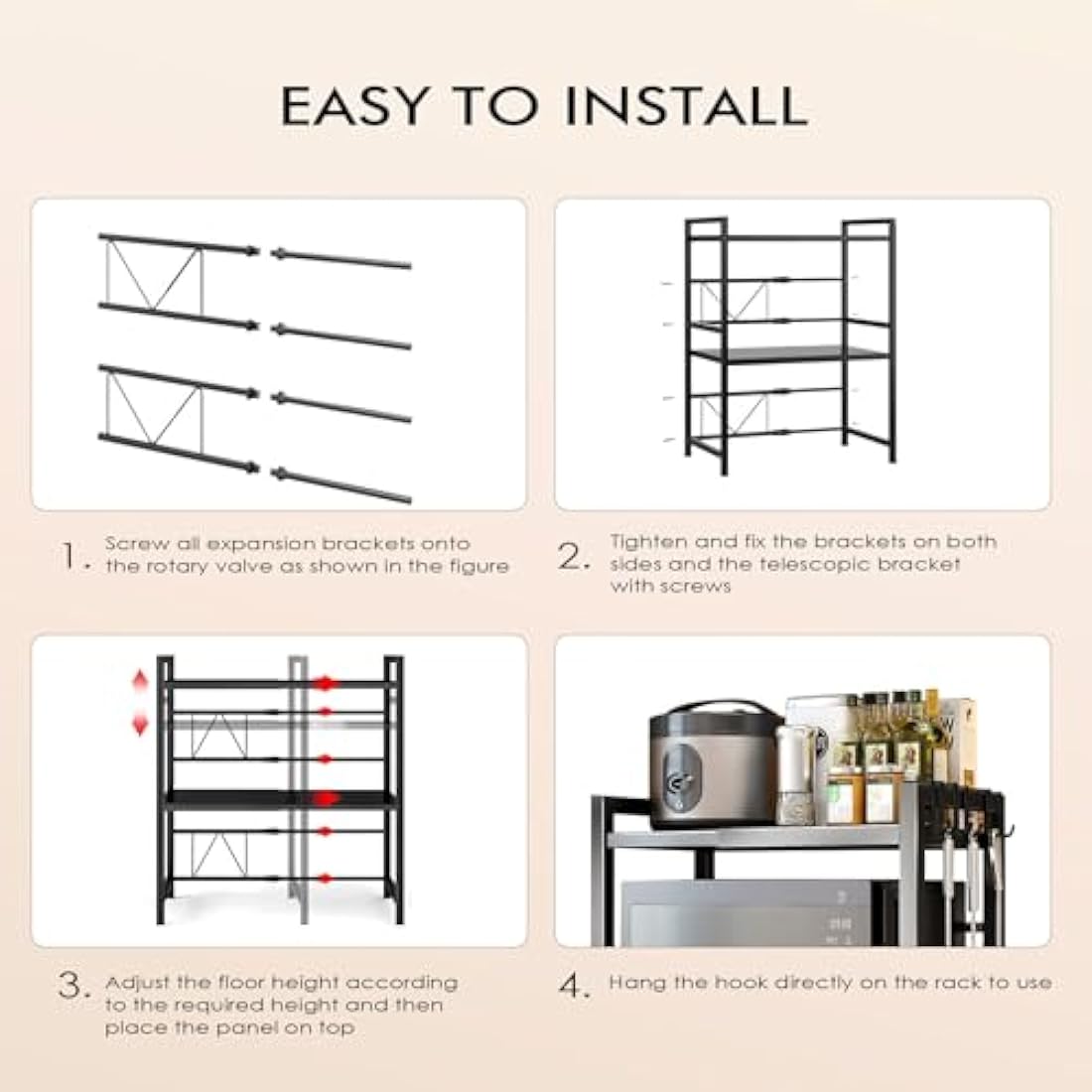 EASY TO INSTALL

1. Screw all expansion brackets onto the rotary valve as shown in the figure

2. Tighten and fix the brackets on both sides and the telescopic bracket with screws

3. Adjust the floor height according to the required height and then place the panel on top

4. Hang the hook directly on the rack to use