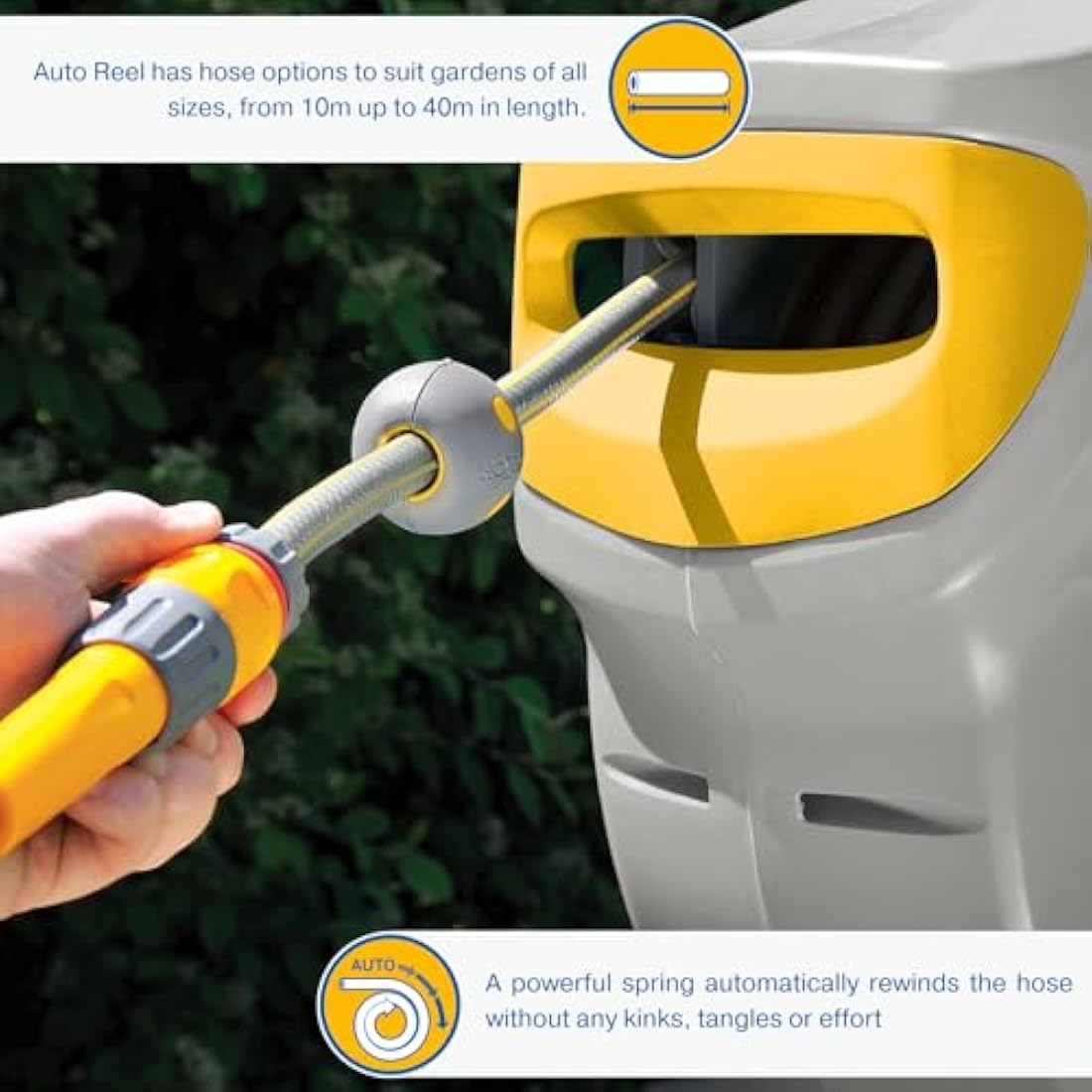 Auto Reel has hose options to suit gardens of all sizes, from 10m up to 40m in length.

AUTO

A powerful spring automatically rewinds the hose without any kinks, tangles or effort