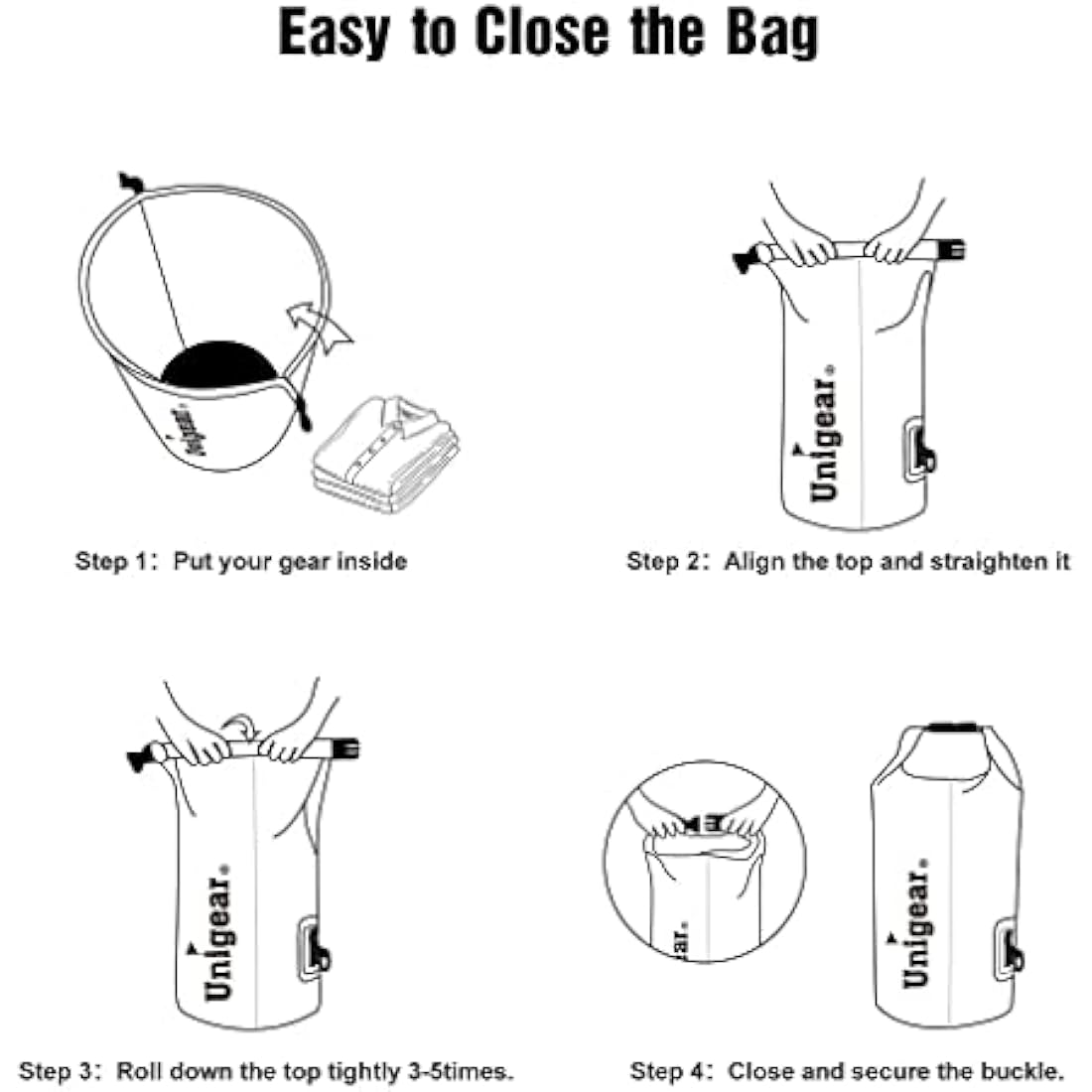 Easy to Close the Bag

Unigear

Step 1: Put your gear inside

Unigear.

Step 2: Align the top and straighten it

Unigear.

Step 3: Roll down the top tightly 3-5times.

ar.

Unigear.

Step 4: Close and secure the buckle.