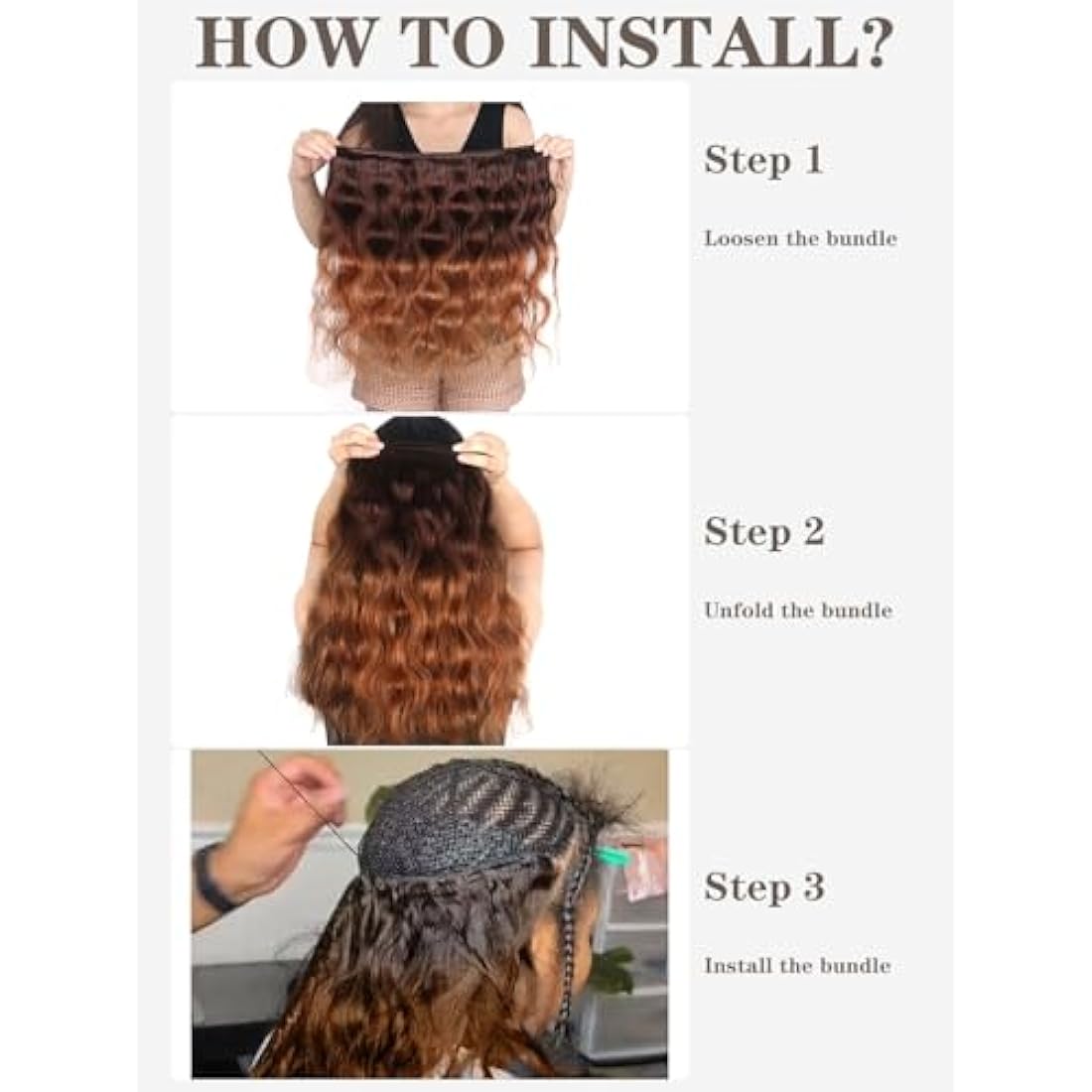 HOW TO INSTALL?

Step 1

Loosen the bundle

Step 2

Unfold the bundle

Step 3

Install the bundle