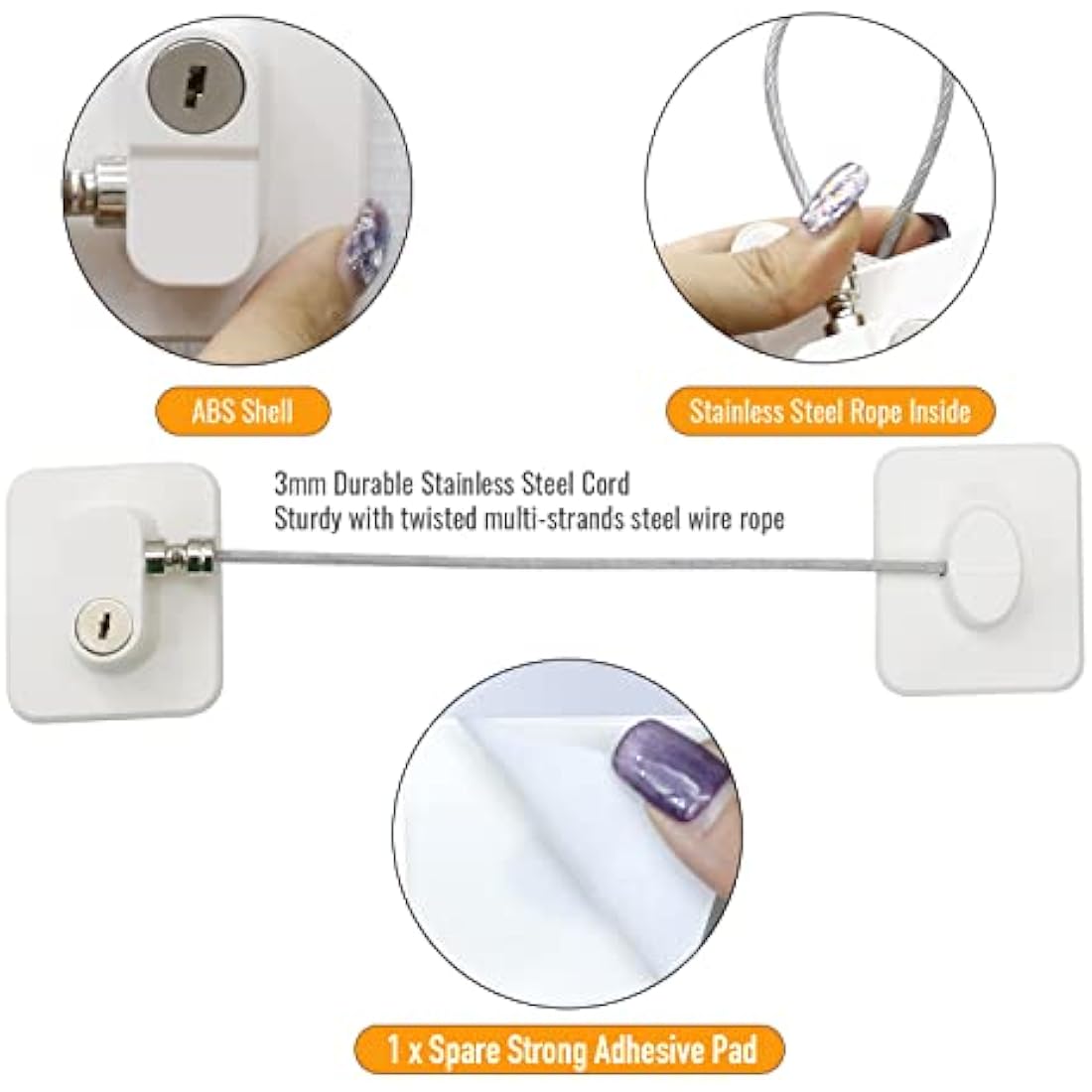 ABS Shell

Stainless Steel Rope Inside

3mm Durable Stainless Steel Cord
Sturdy with twisted multi-strands steel wire rope

1 x Spare Strong Adhesive Pad