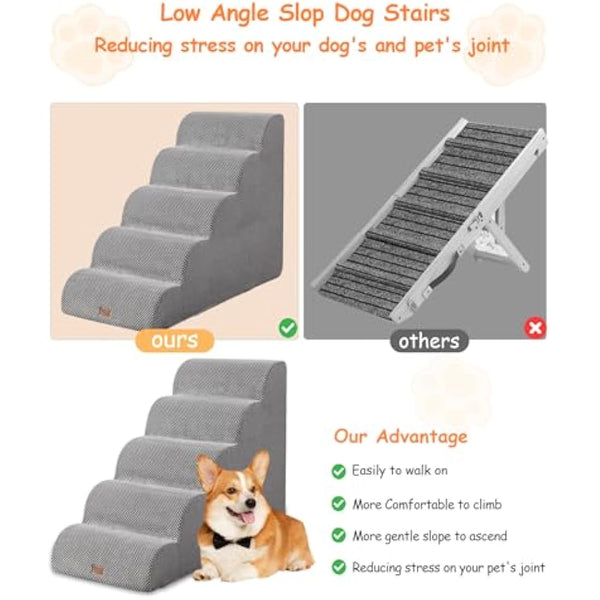 Low Angle Slop Dog Stairs
Reducing stress on your dog's and pet's joint

ours

others

Our Advantage

Easily to walk on

More Comfortable to climb

More gentle slope to ascend

Reducing stress on your pet's joint