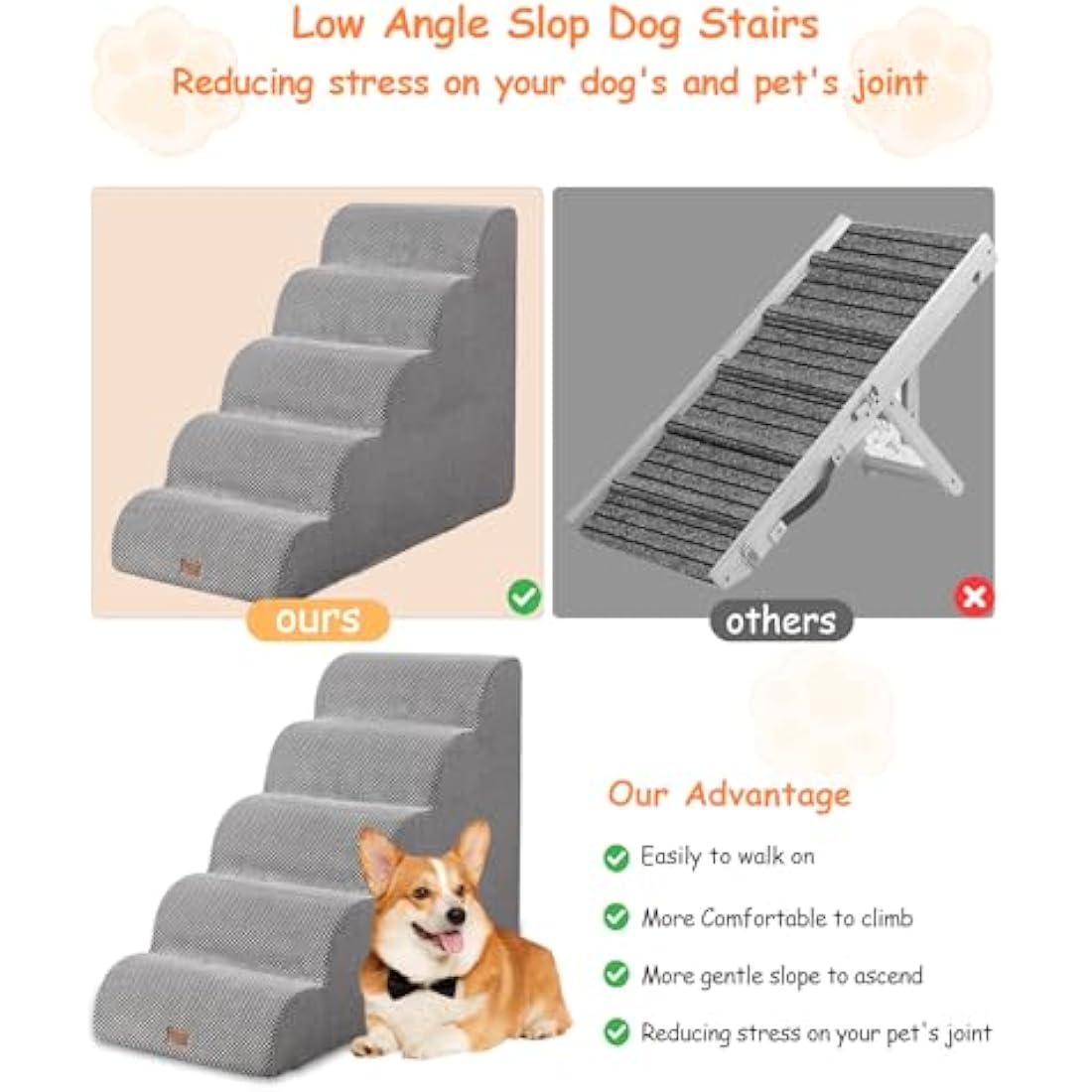 Low Angle Slop Dog Stairs
Reducing stress on your dog's and pet's joint

ours

others

Our Advantage

Easily to walk on

More Comfortable to climb

More gentle slope to ascend

Reducing stress on your pet's joint