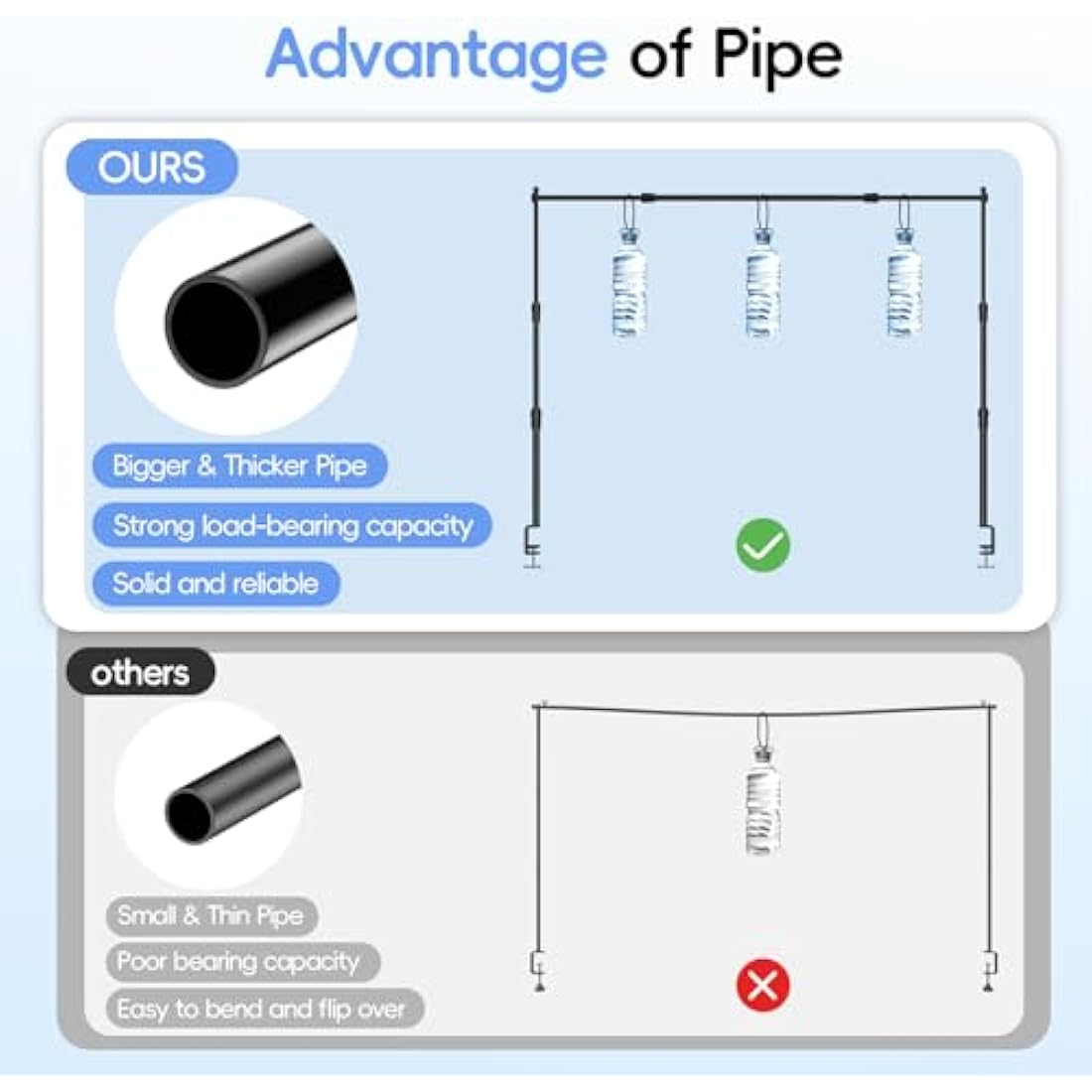 Advantage of Pipe

OURS

Bigger & Thicker Pipe

Strong load-bearing capacity

Solid and reliable

others

Small & Thin Pipe

Poor bearing capacity

Easy to bend and flip over