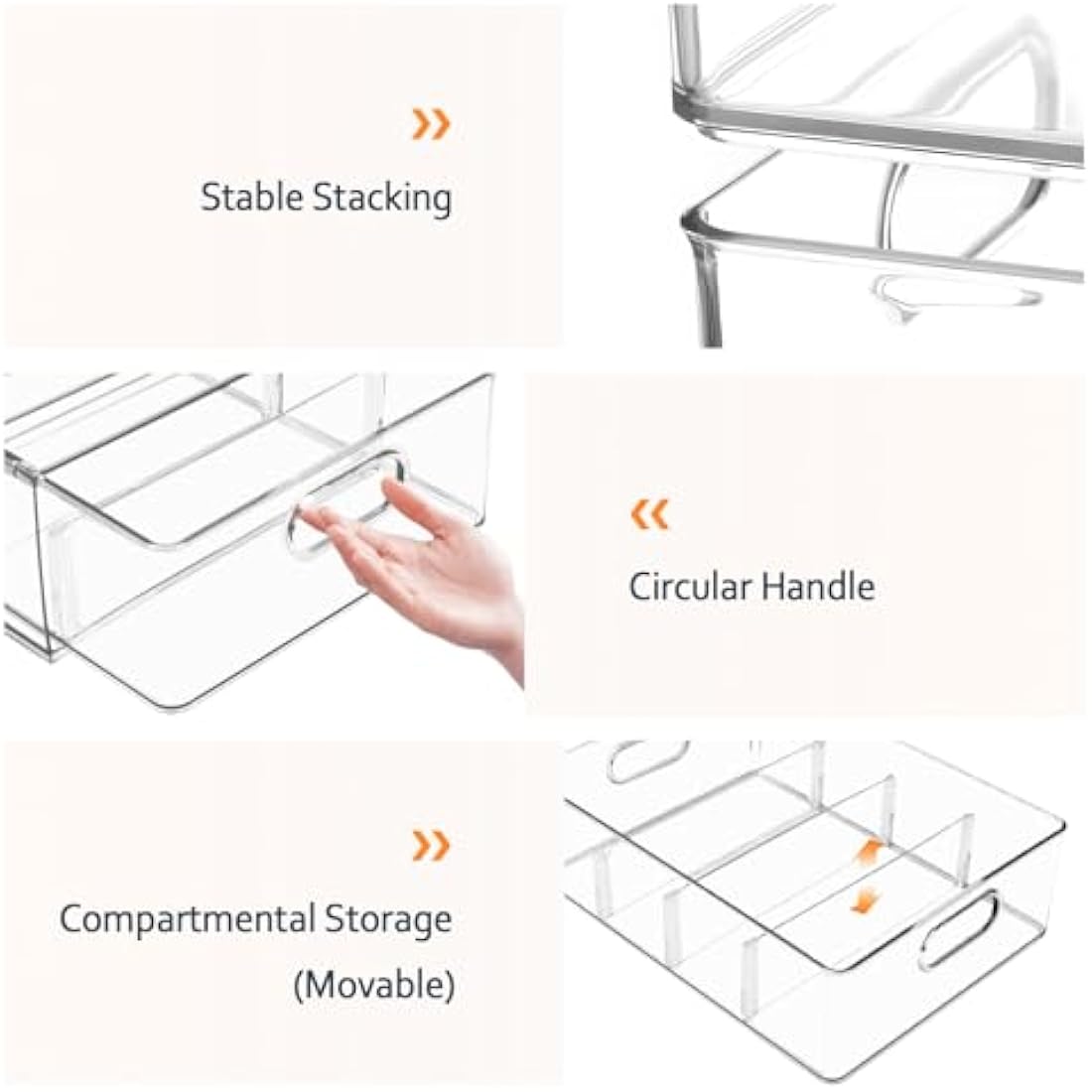 »

Stable Stacking

«

Circular Handle

»

Compartmental Storage (Movable)