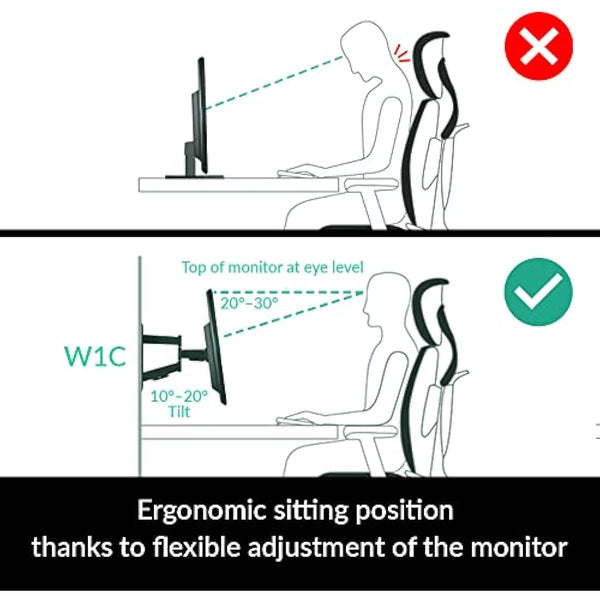 Top of monitor at eye level

20°–30°

W1C

10°–20°
Tilt

Ergonomic sitting position
thanks to flexible adjustment of the monitor