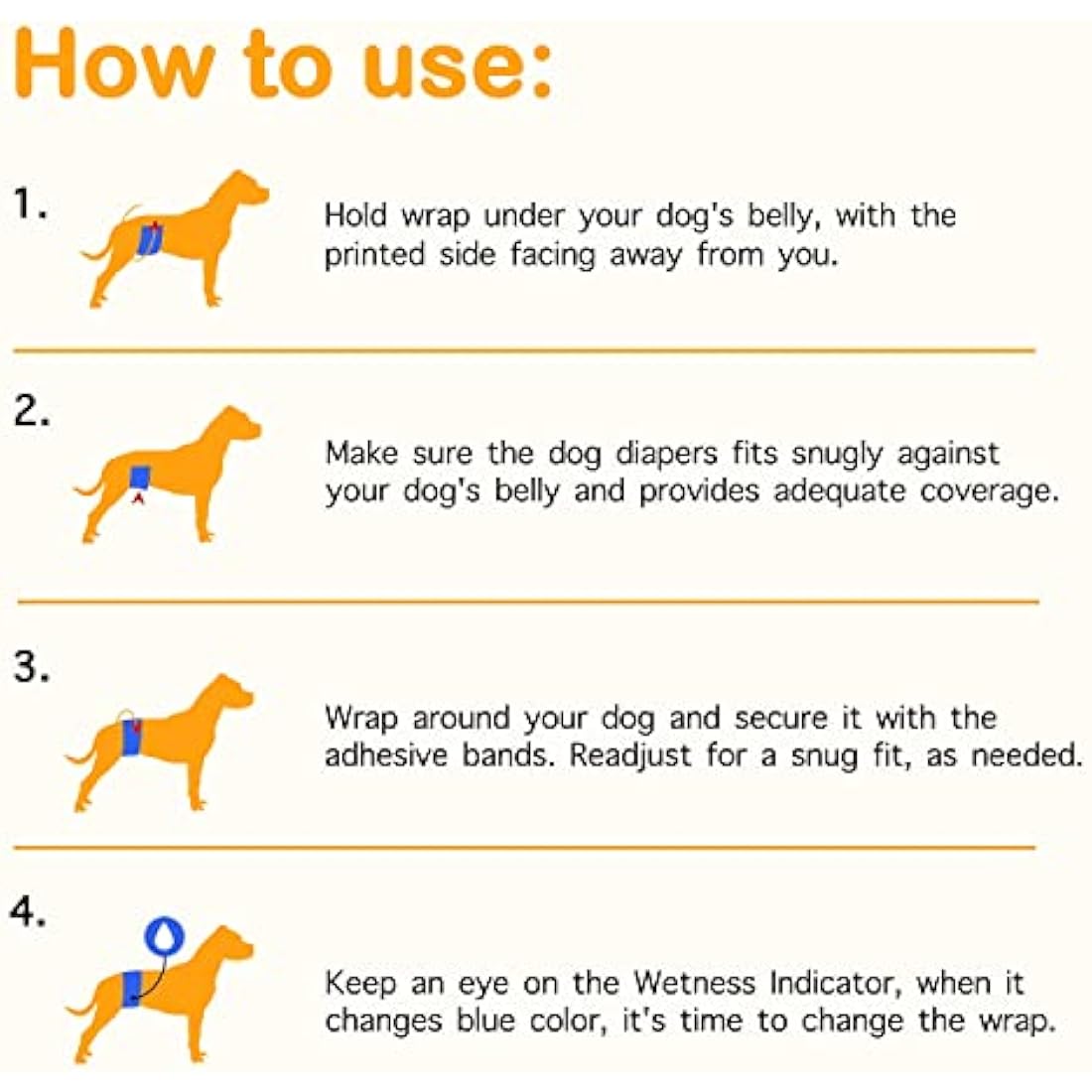 How to use:

1.

Hold wrap under your dog's belly, with the printed side facing away from you.

2.

Make sure the dog diapers fits snugly against your dog's belly and provides adequate coverage.

3.

Wrap around your dog and secure it with the adhesive bands. Readjust for a snug fit, as needed.

4.

Keep an eye on the Wetness Indicator, when it changes blue color, it's time to change the wrap.