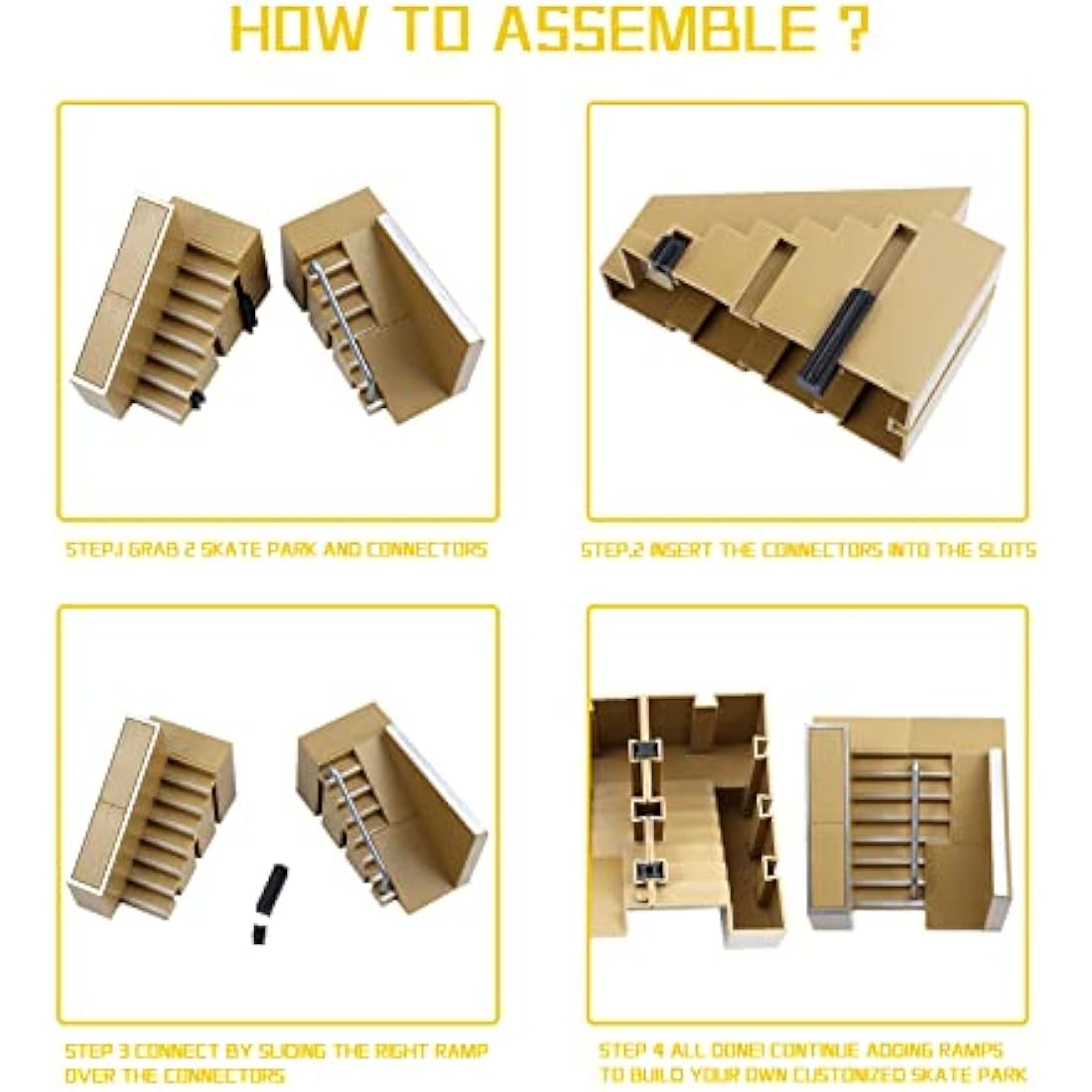 HOW TO ASSEMBLE ?

STEP.1 GRAB 2 SKATE PARK AND CONNECTORS

STEP.2 INSERT THE CONNECTORS INTO THE SLOTS

STEP 3 CONNECT BY SLIDING THE RIGHT RAMP OVER THE CONNECTORS

STEP 4 ALL DONE! CONTINUE ADDING RAMPS TO BUILD YOUR OWN CUSTOMIZED SKATE PARK