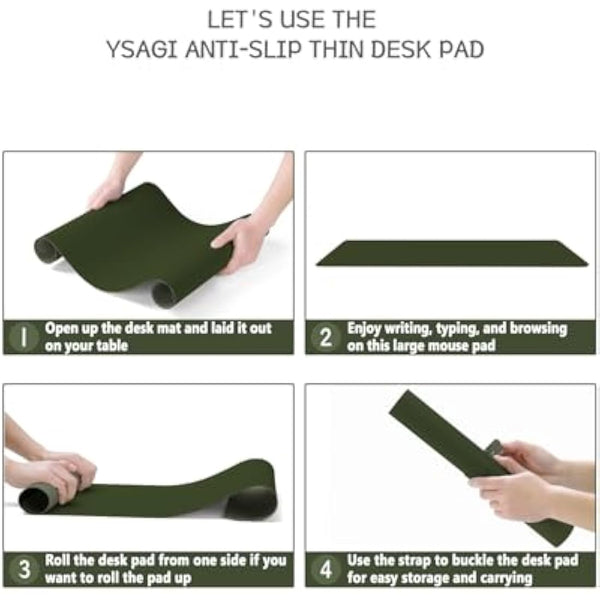 LET'S USE THE
YSAGI ANTI-SLIP THIN DESK PAD

1 Open up the desk mat and laid it out on your table

2 Enjoy writing, typing, and browsing on this large mouse pad

3 Roll the desk pad from one side if you want to roll the pad up

4 Use the strap to buckle the desk pad for easy storage and carrying