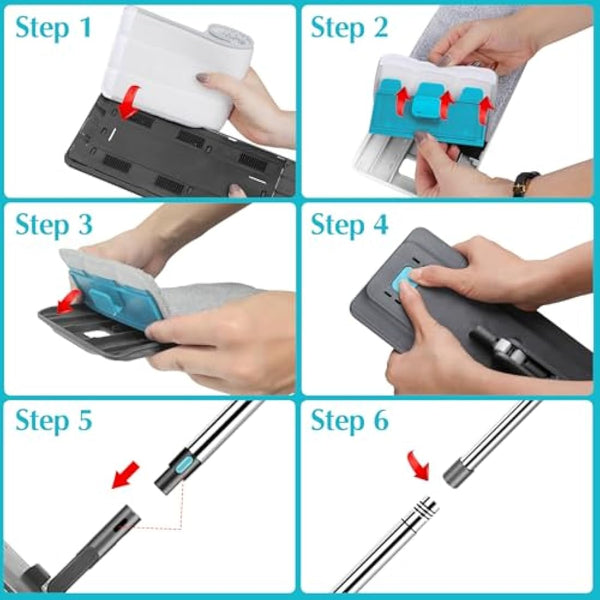 Step 1

Step 2

Step 3

Step 4

Step 5

Step 6