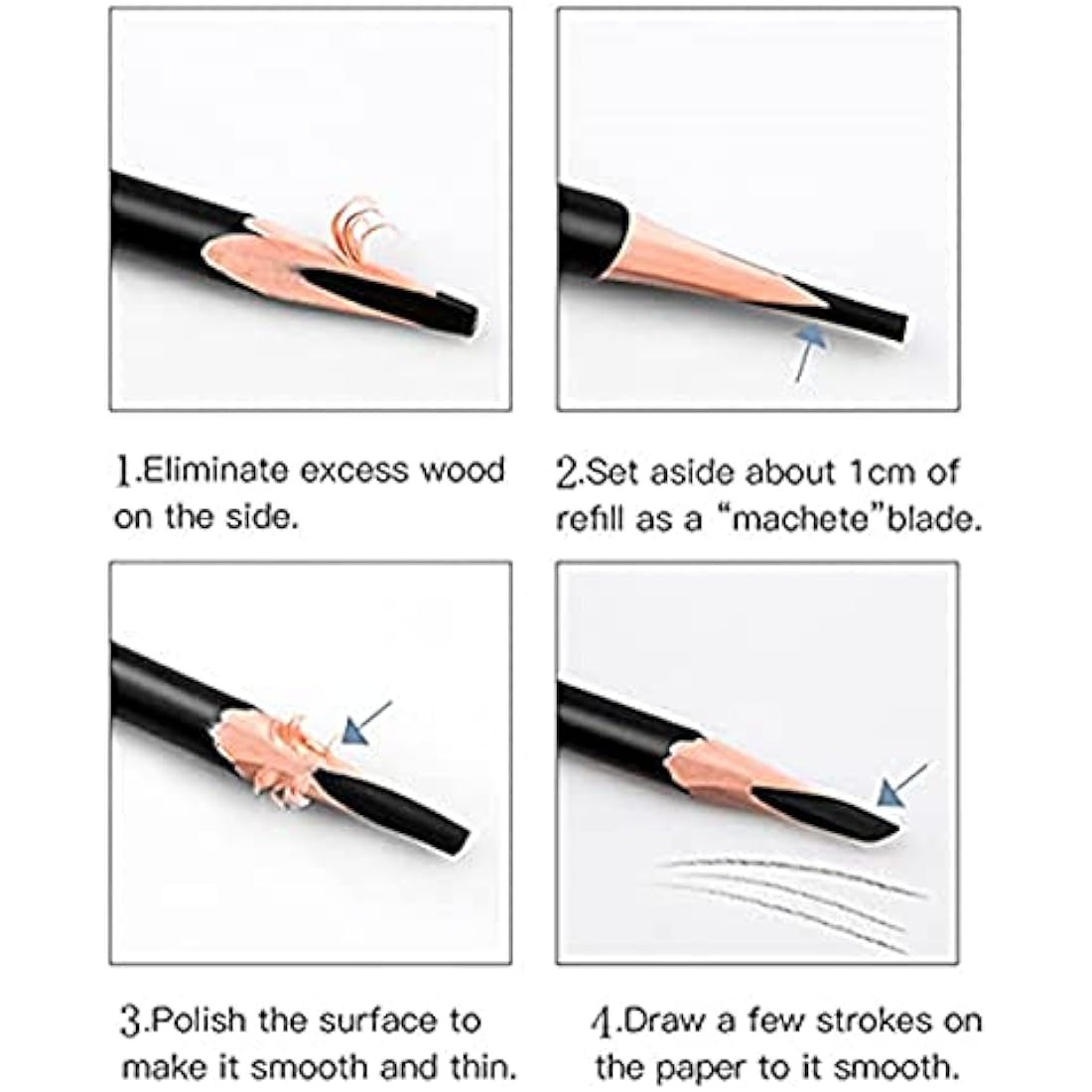 1.Eliminate excess wood on the side.

2.Set aside about 1cm of refill as a “machete”blade.

3.Polish the surface to make it smooth and thin.

4.Draw a few strokes on the paper to it smooth.