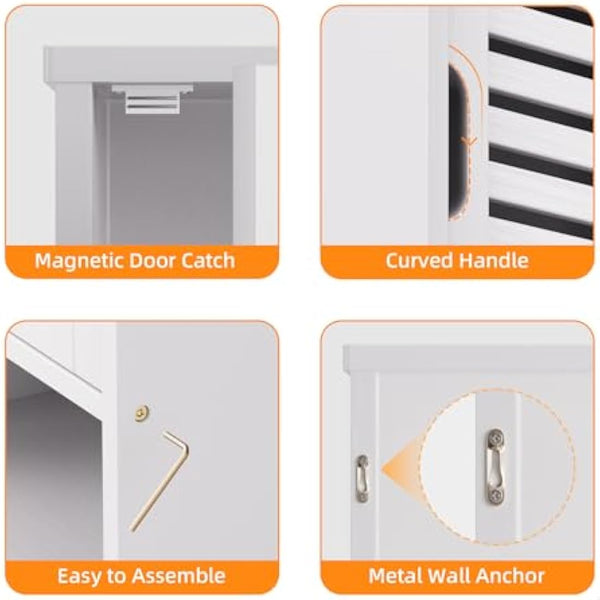 Magnetic Door Catch

Curved Handle

Easy to Assemble

Metal Wall Anchor