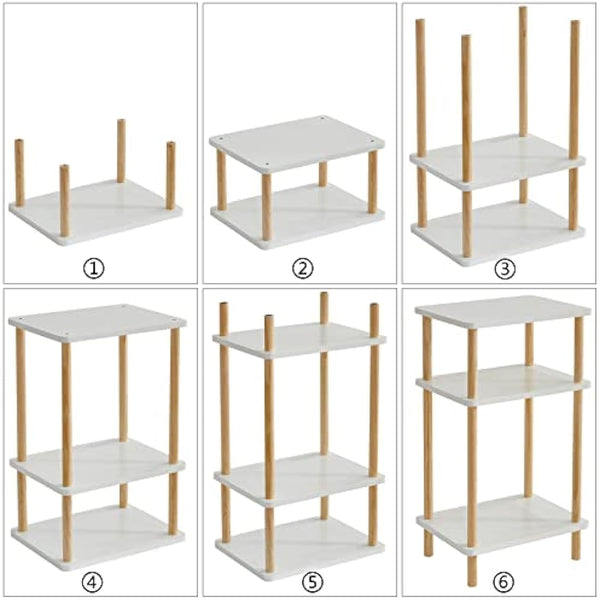 ①
②
③
④
⑤
⑥