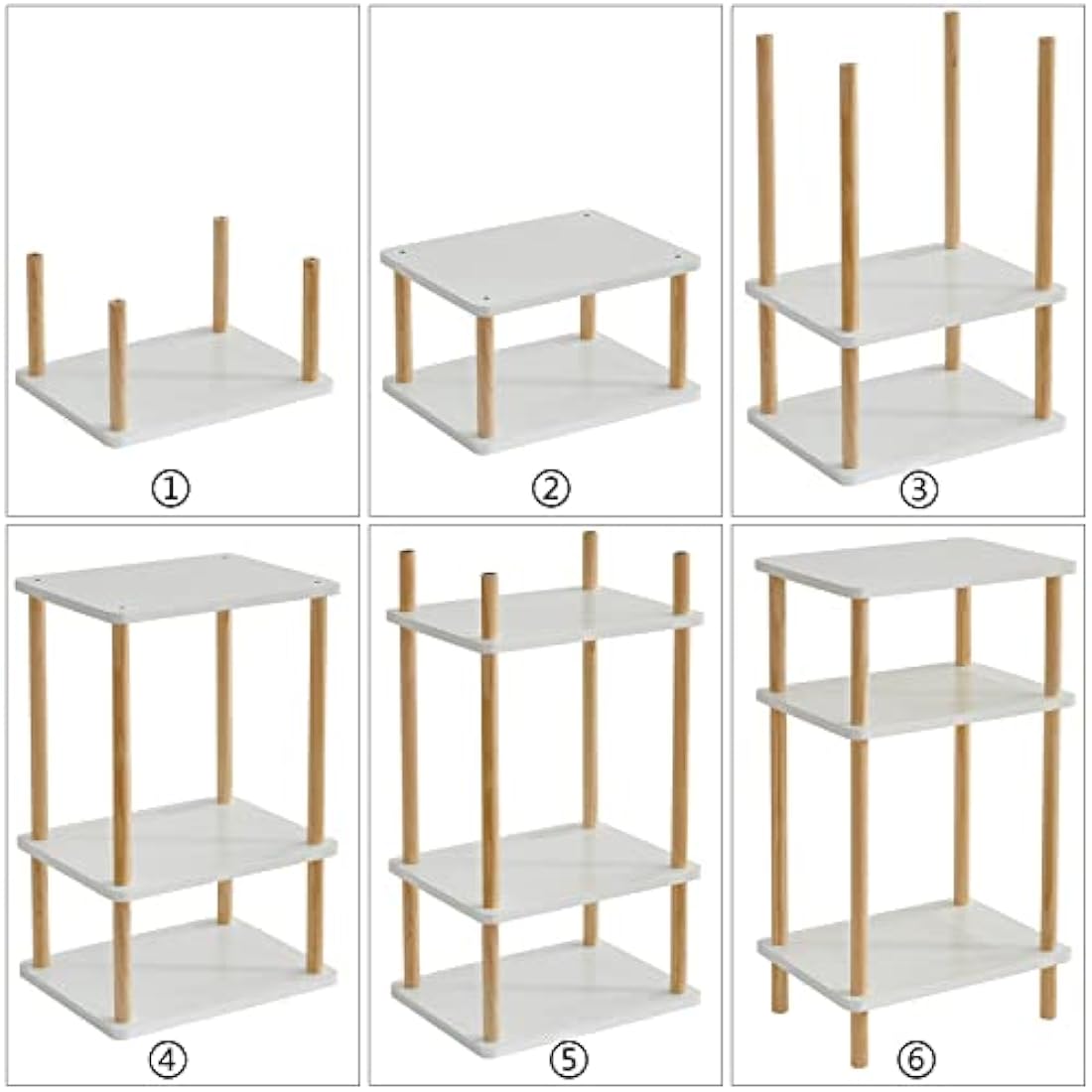 ①

②

③

④

⑤

⑥