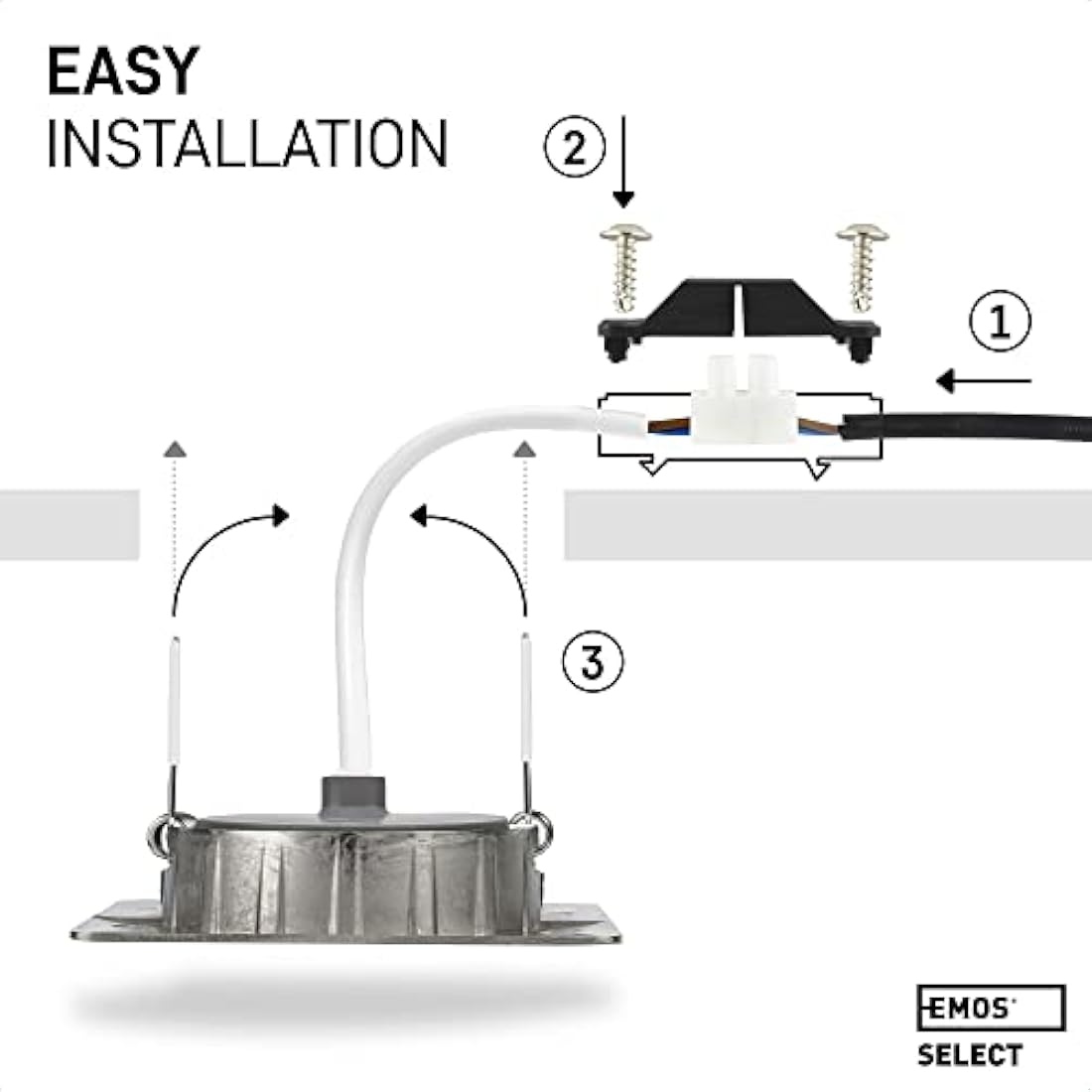 EASY
INSTALLATION

2

1

3

EMOS
SELECT