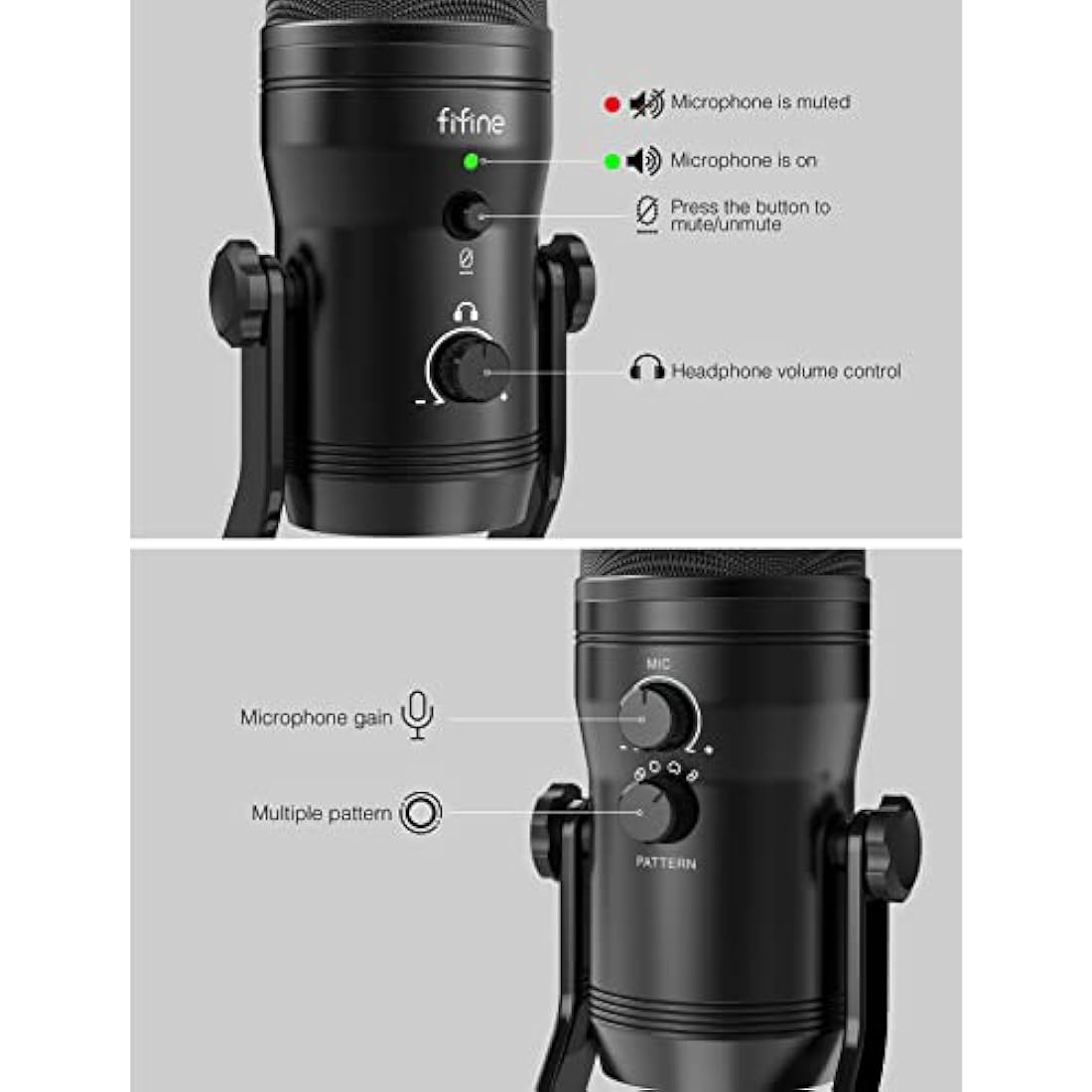 fifine

Microphone is muted

Microphone is on

Press the button to mute/unmute

Headphone volume control

MIC

Microphone gain

Multiple pattern

PATTERN